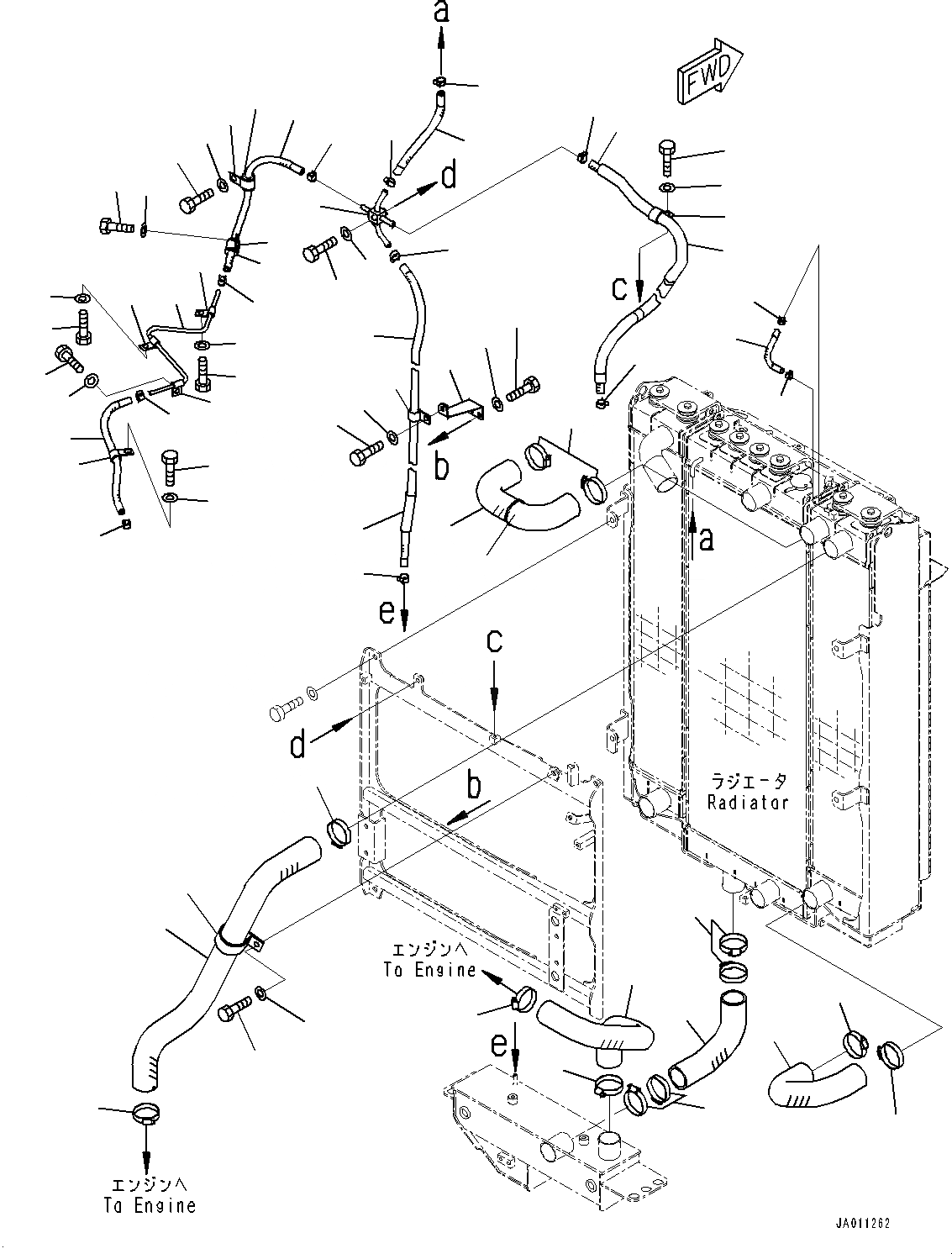 a

FWD

d

c

b

a

e

c

d

b

ラジエータ
Radiator

エンジンへ
To Engine

e

エンジンへ
To Engine

JA011262