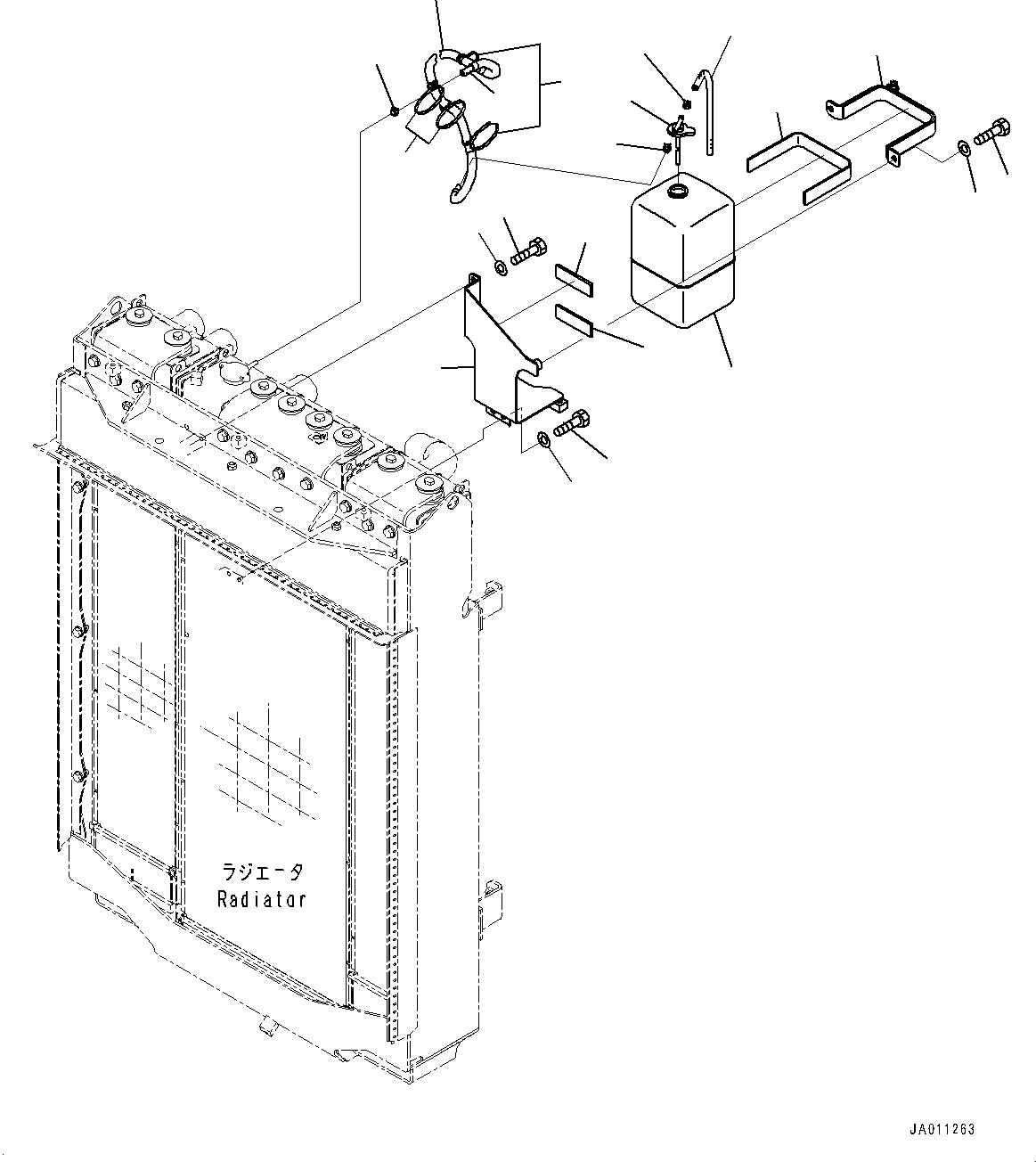 ラジエータ
Radiator

JA011263