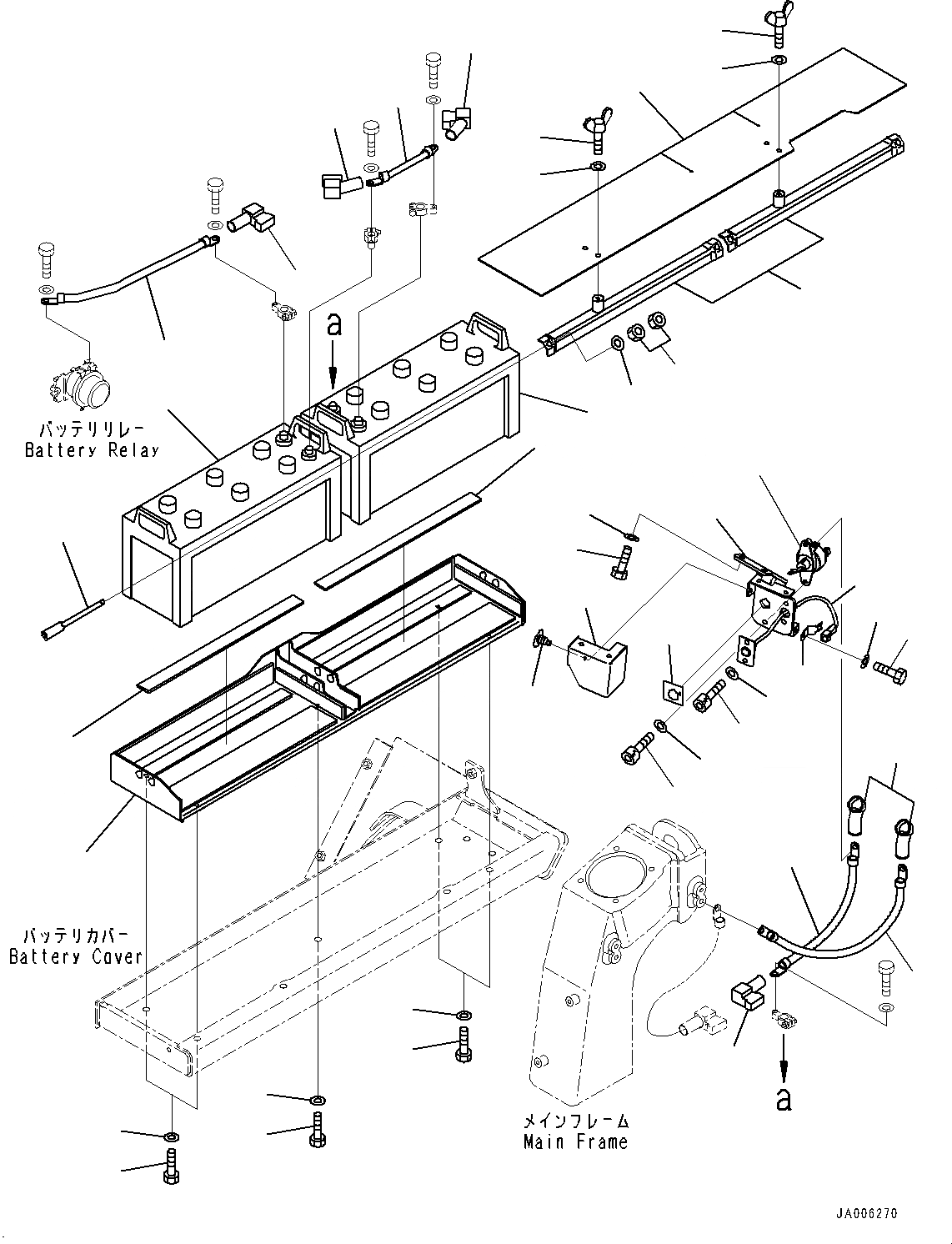 a

バッテリリレー
Battery Relay

バッテリカバー
Battery Cover

メインフレーム
Main Frame

a

JA006270