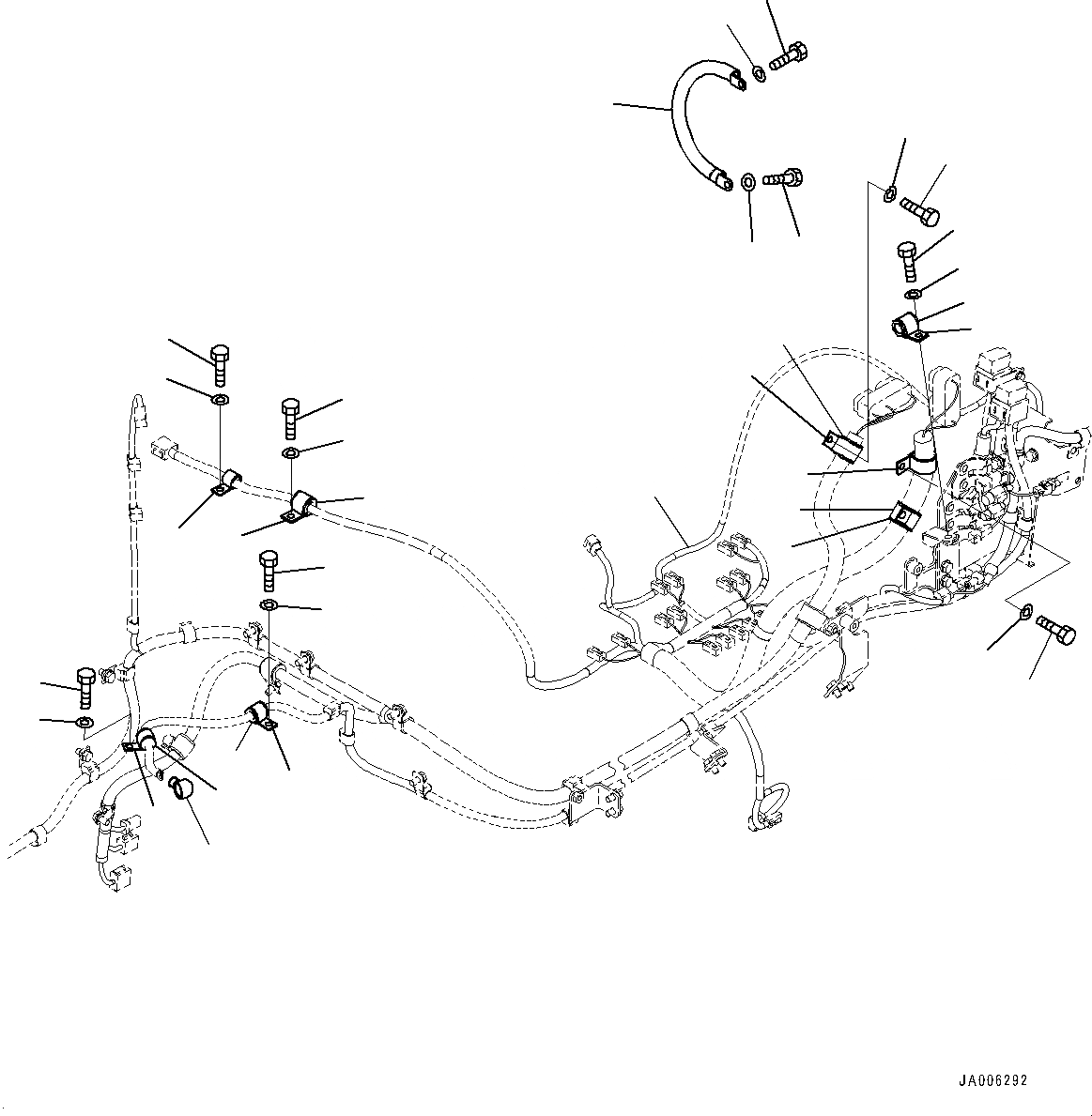 JA006292