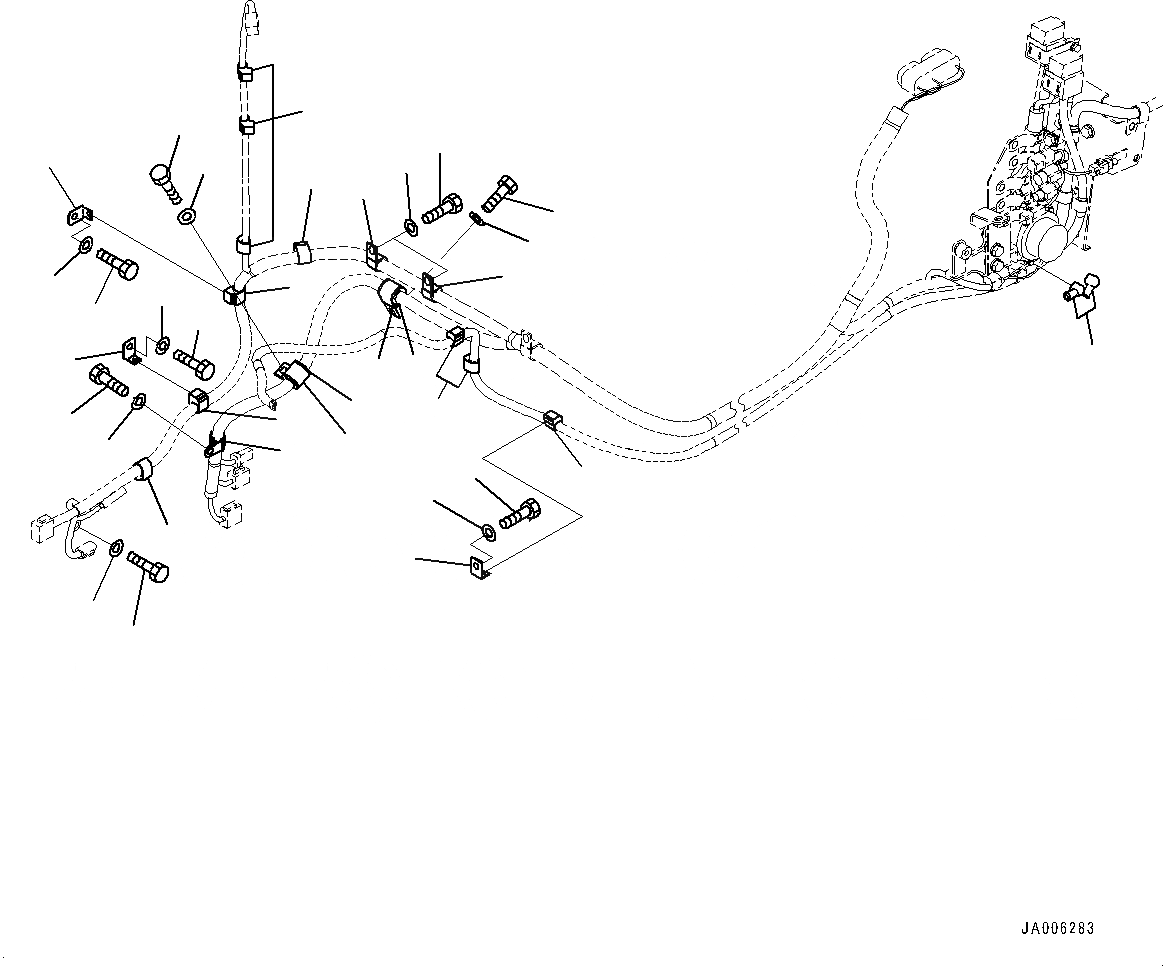 JA006283