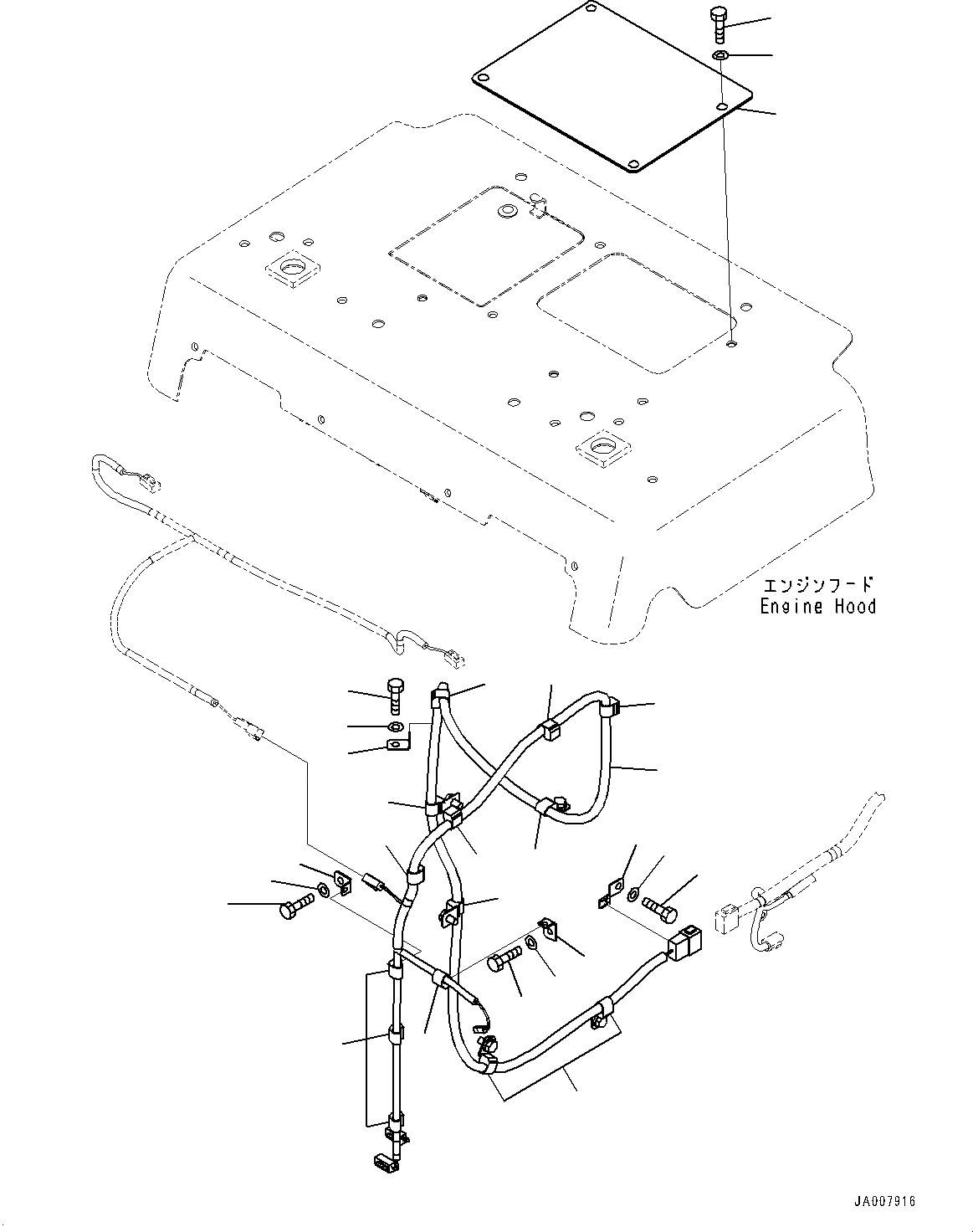 エンジンフード
Engine Hood

JA007916