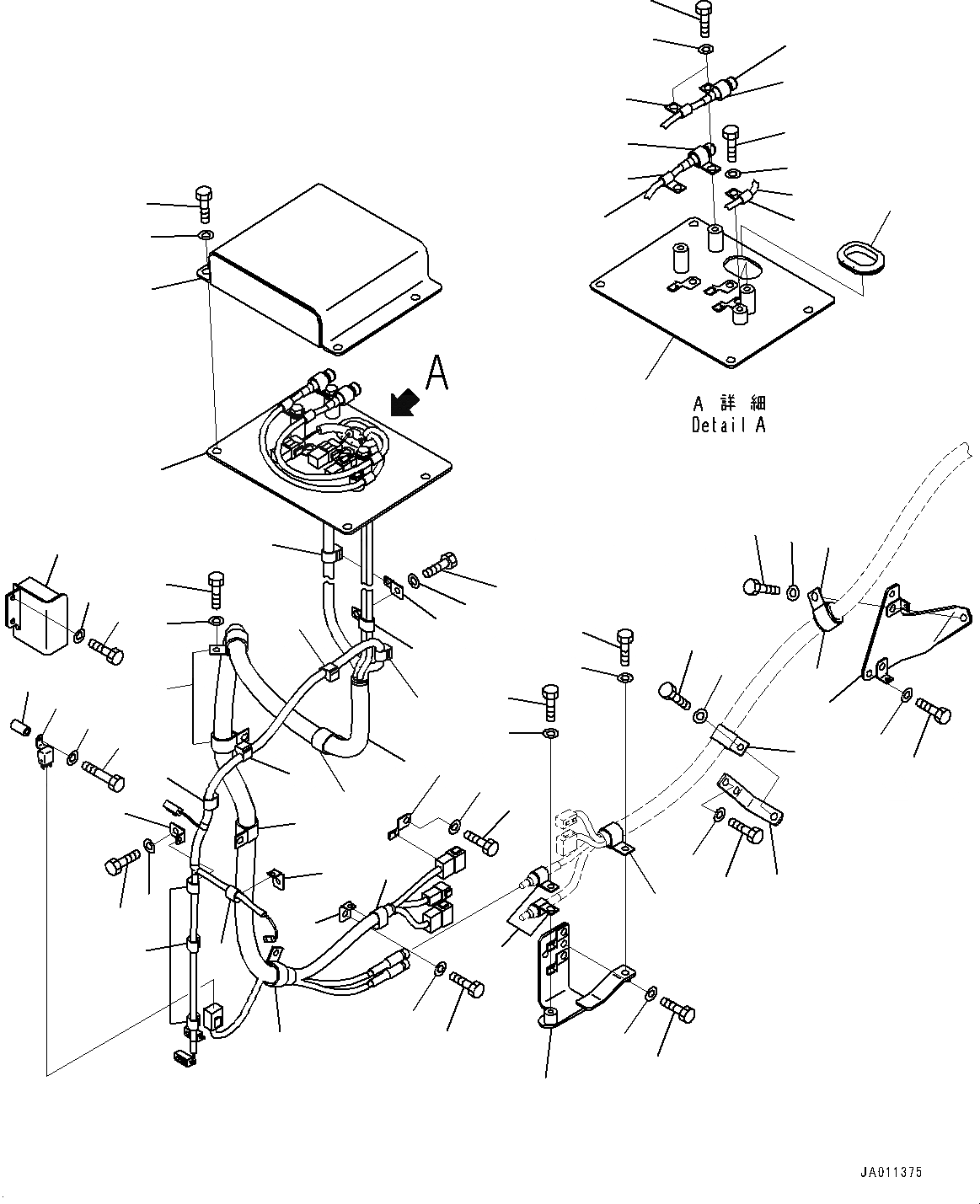 A

A 詳 細
Detail A

JA011375