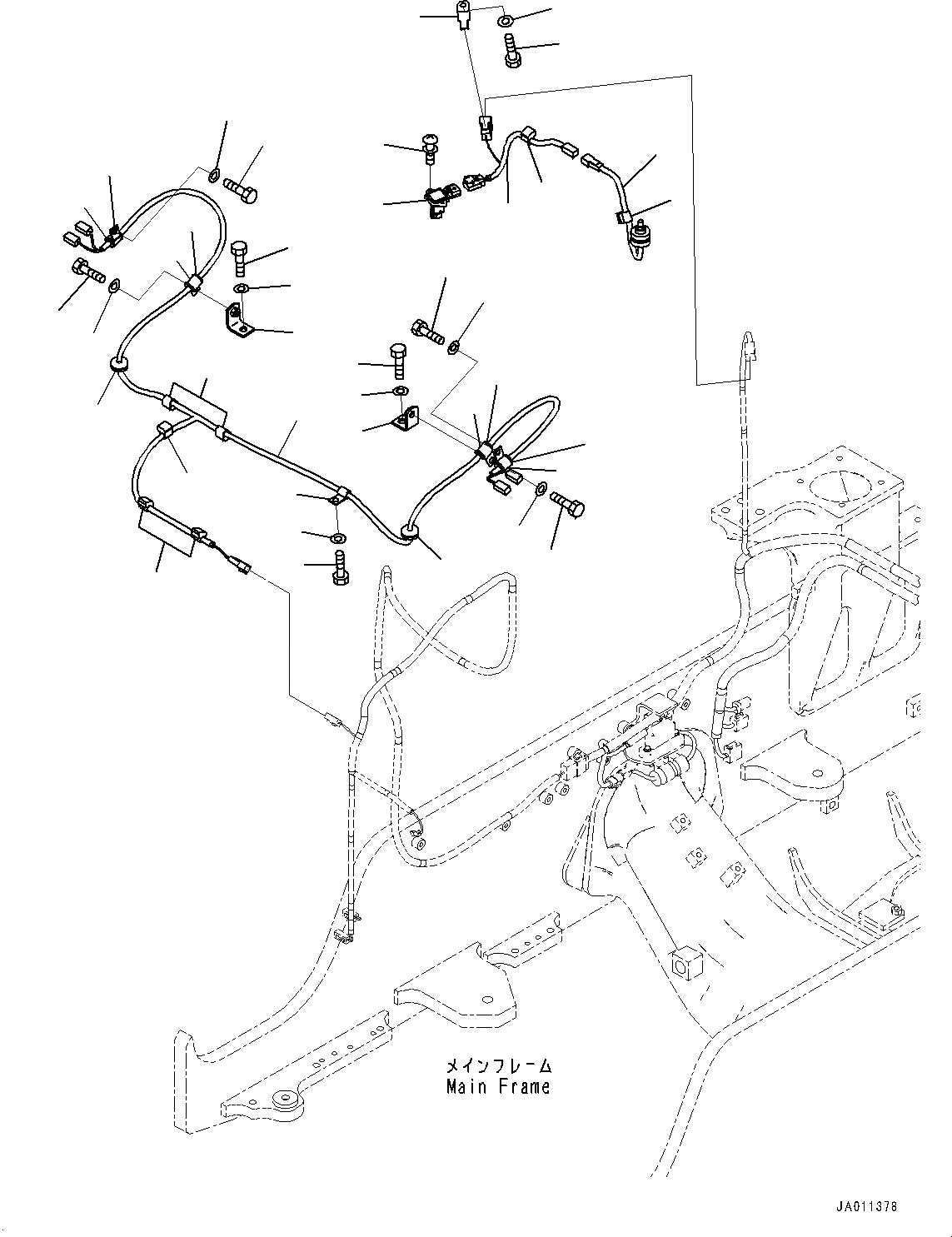 メインフレーム
Main Frame

JA011378