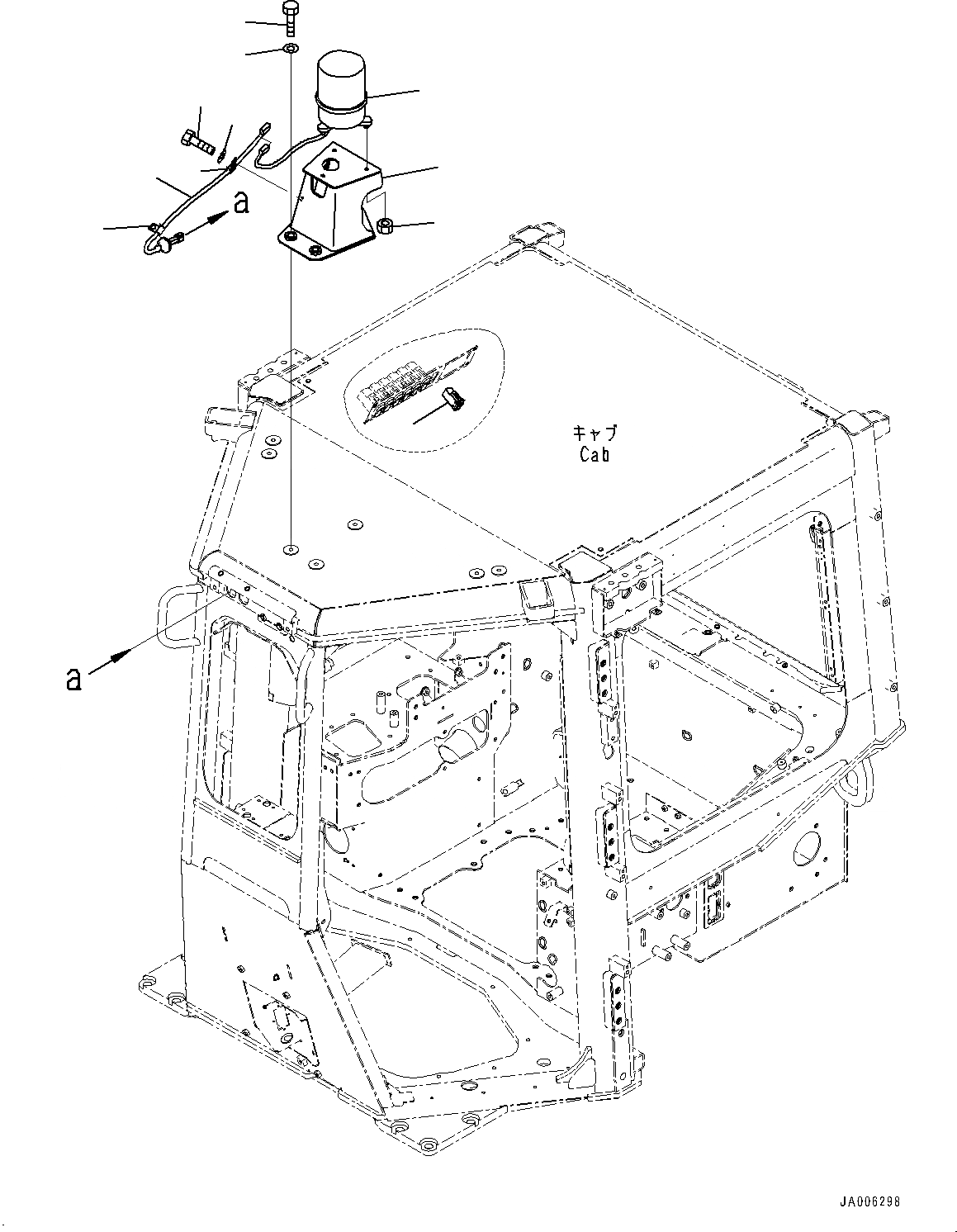 a

キャブ
Cab

a

JA006298