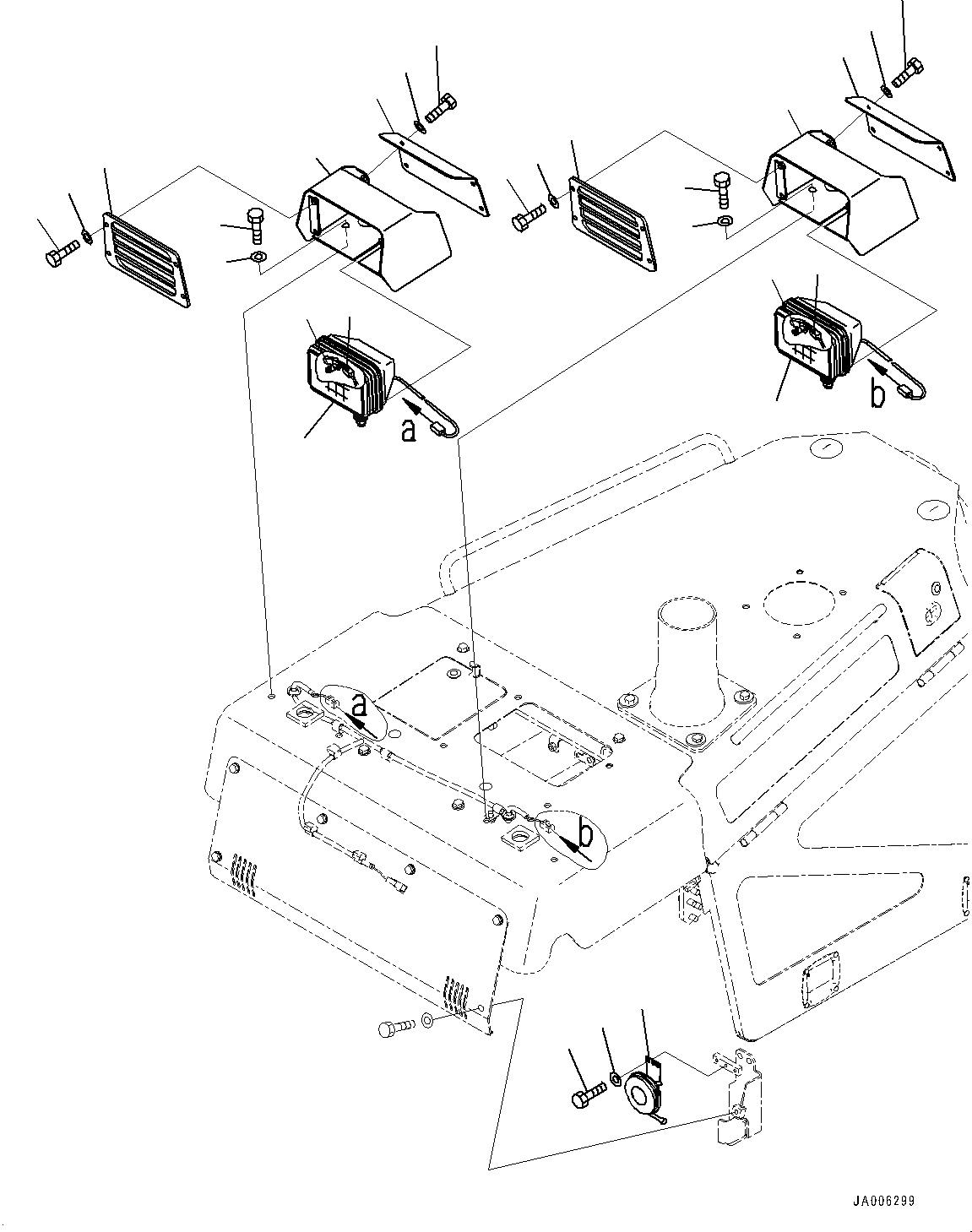 a
b
a
b
JA006299