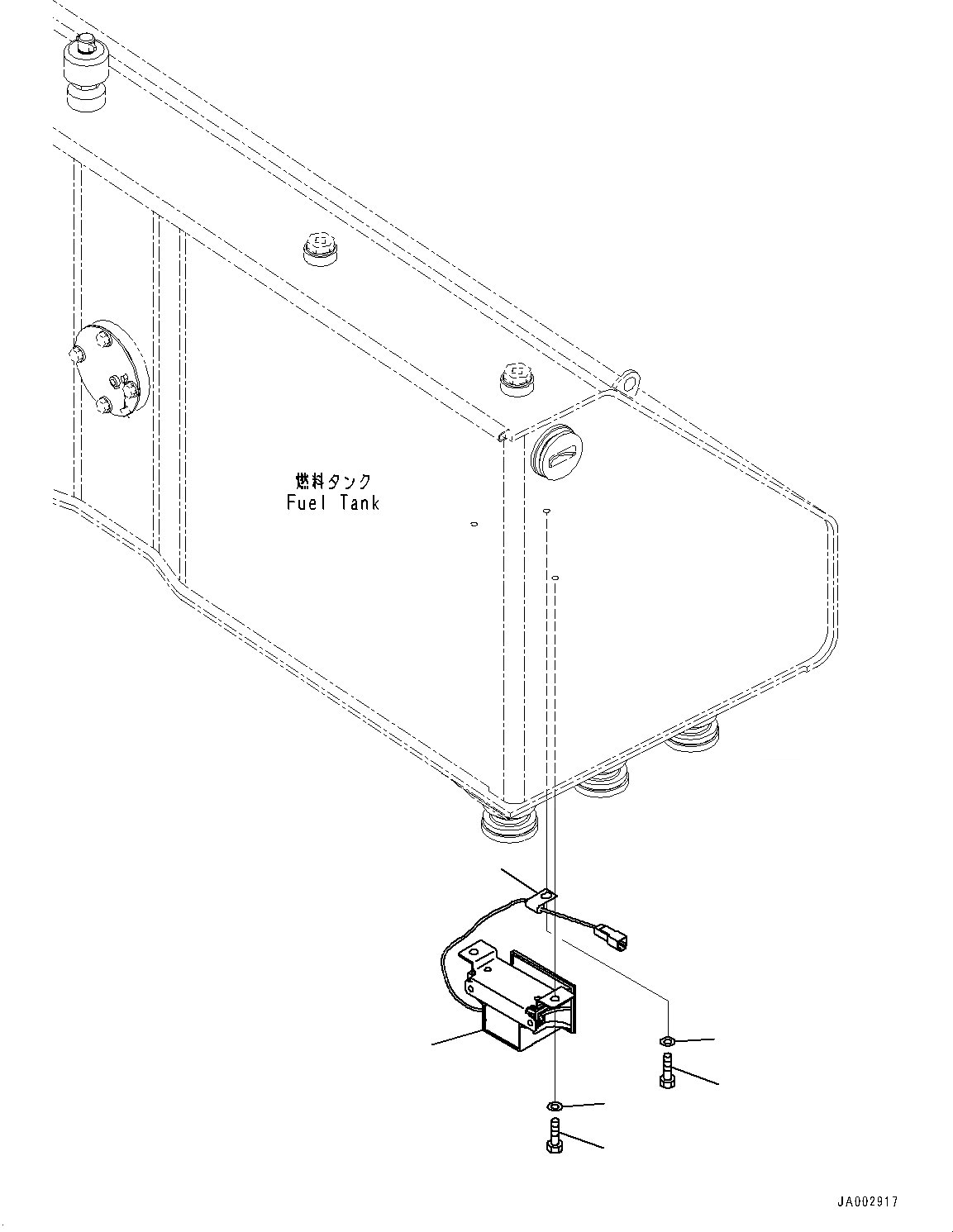 燃料タンク
Fuel Tank

JA002917