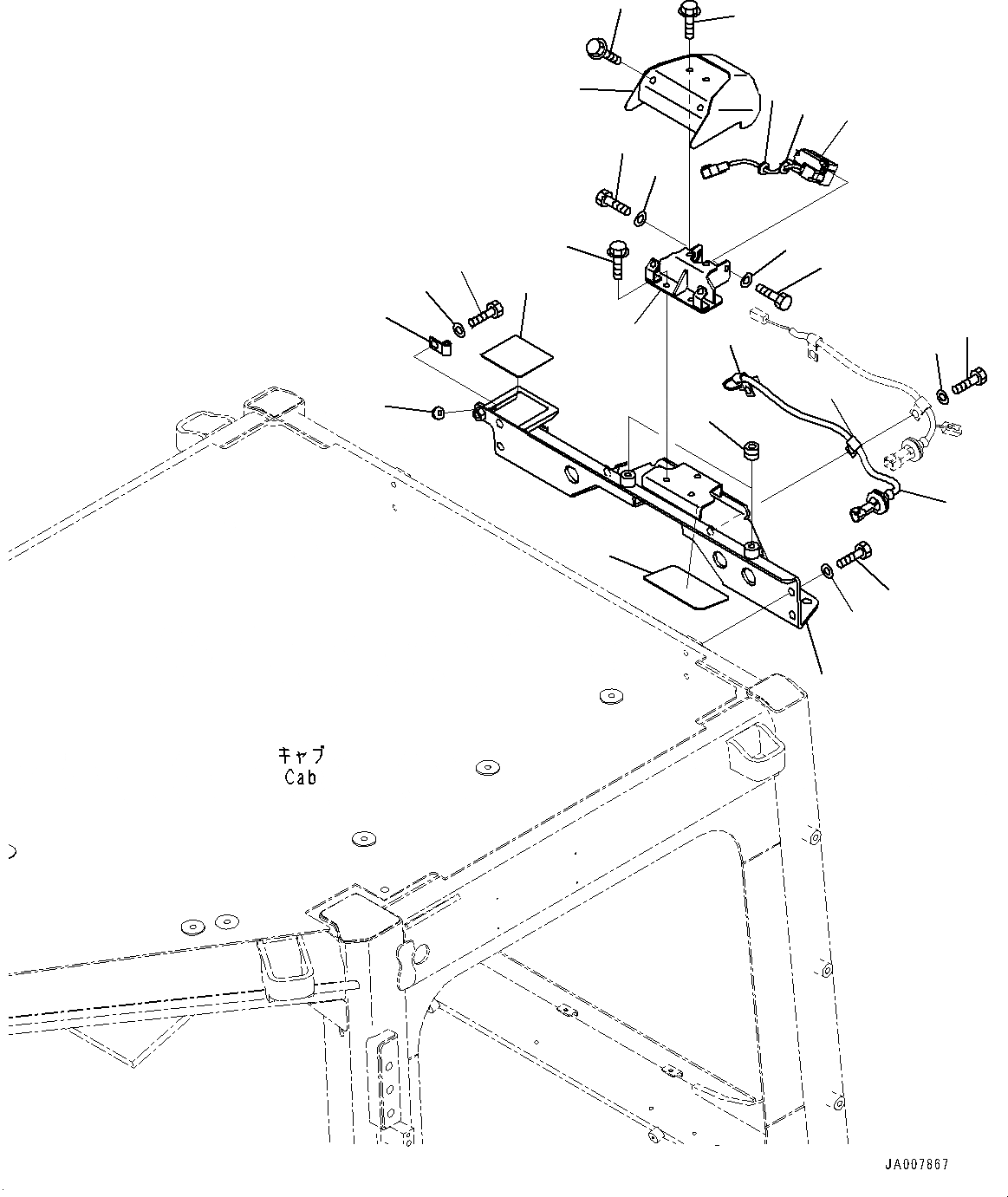 キャブ
Cab

JA007867