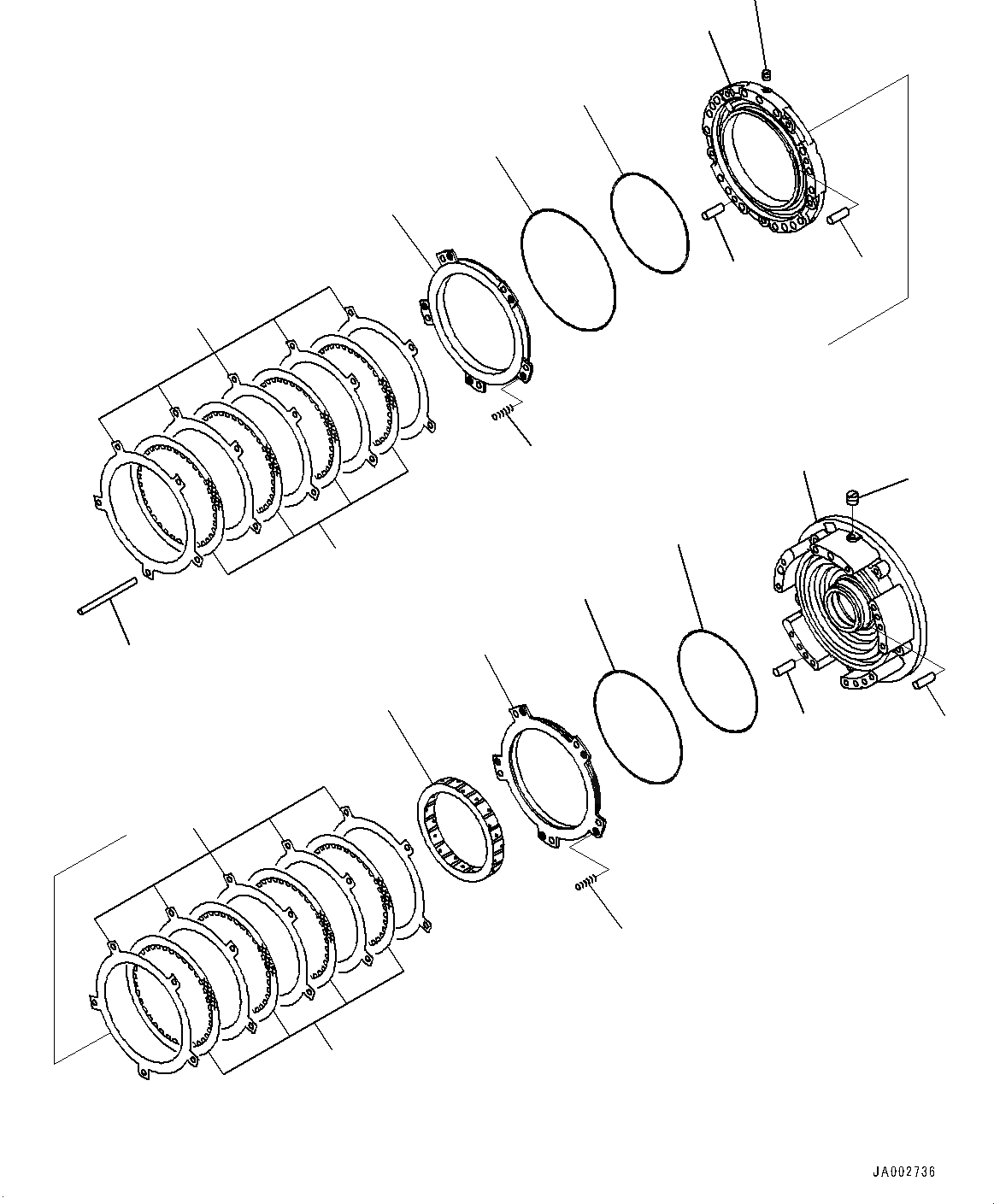 JA002736