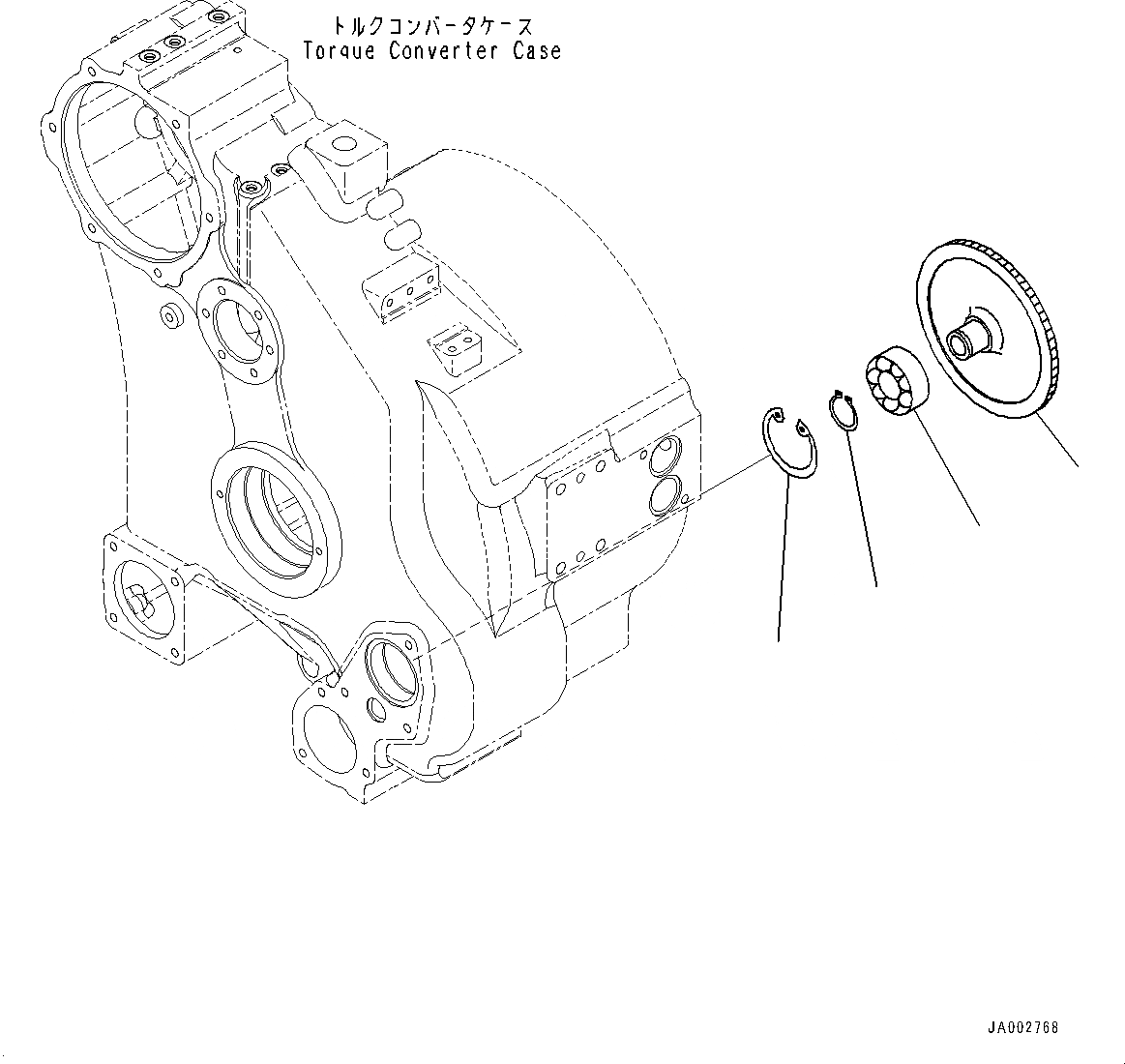 トルクコンバータケース
Torque Converter Case

JA002768