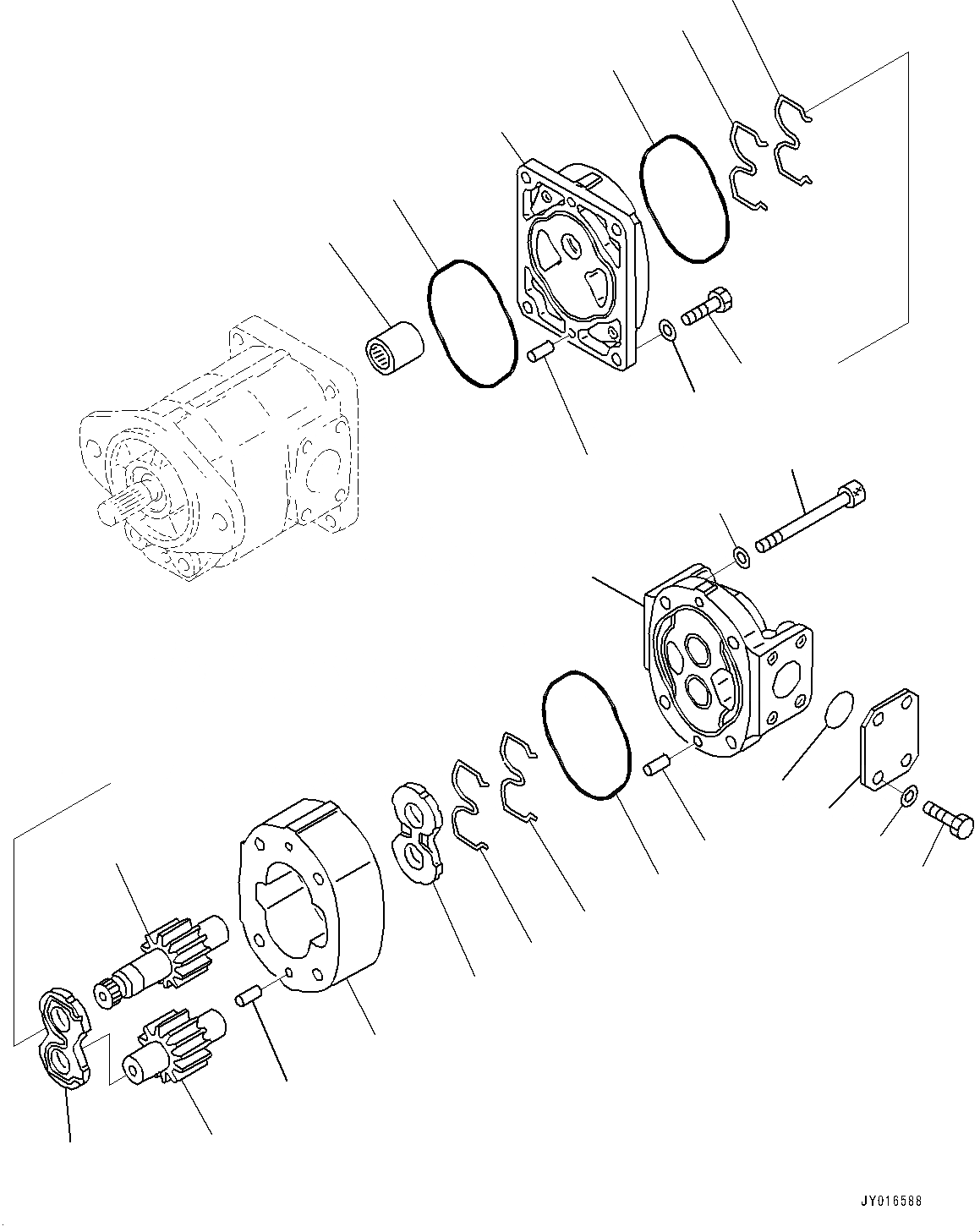 JY016588