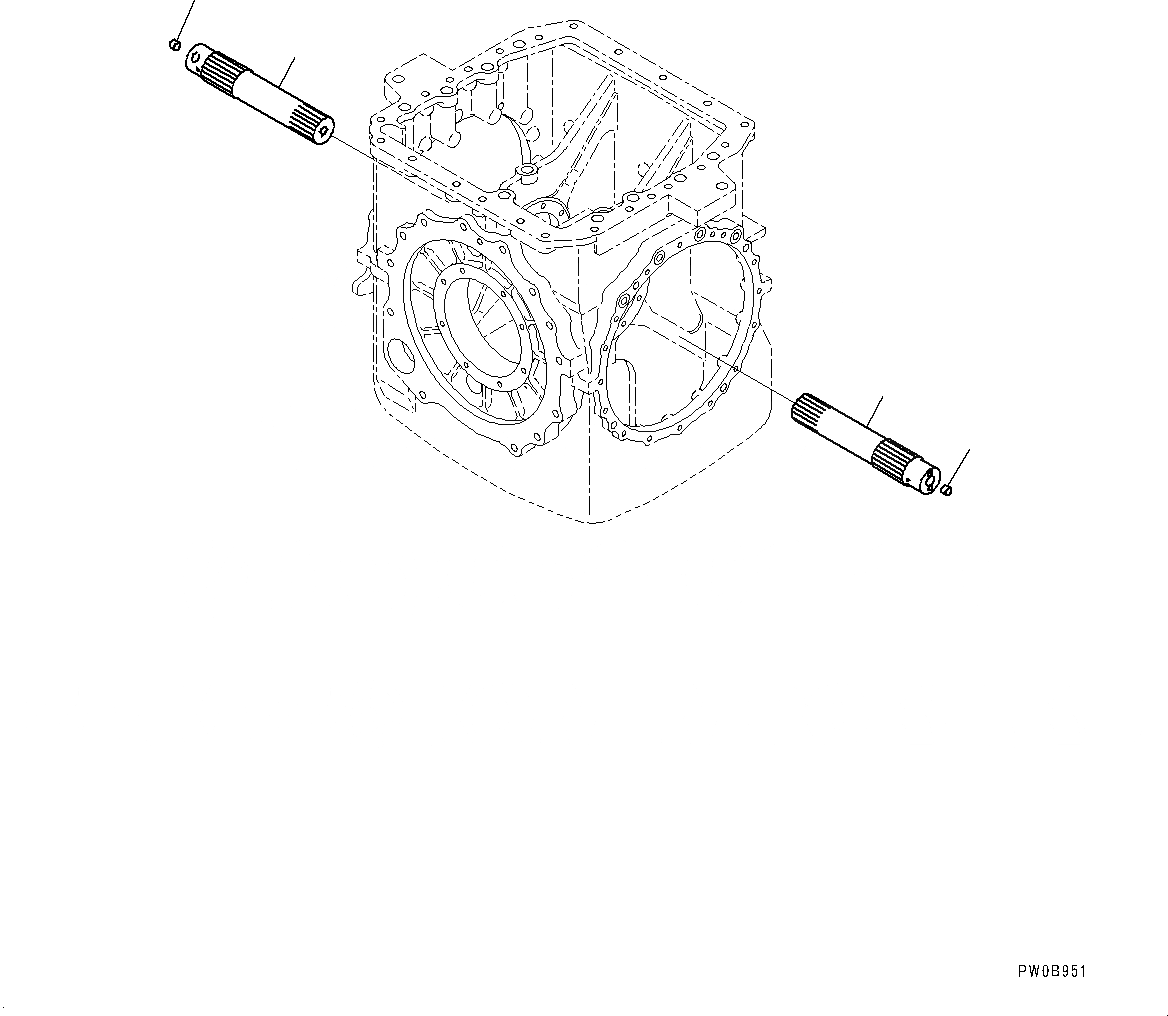 PW0B951