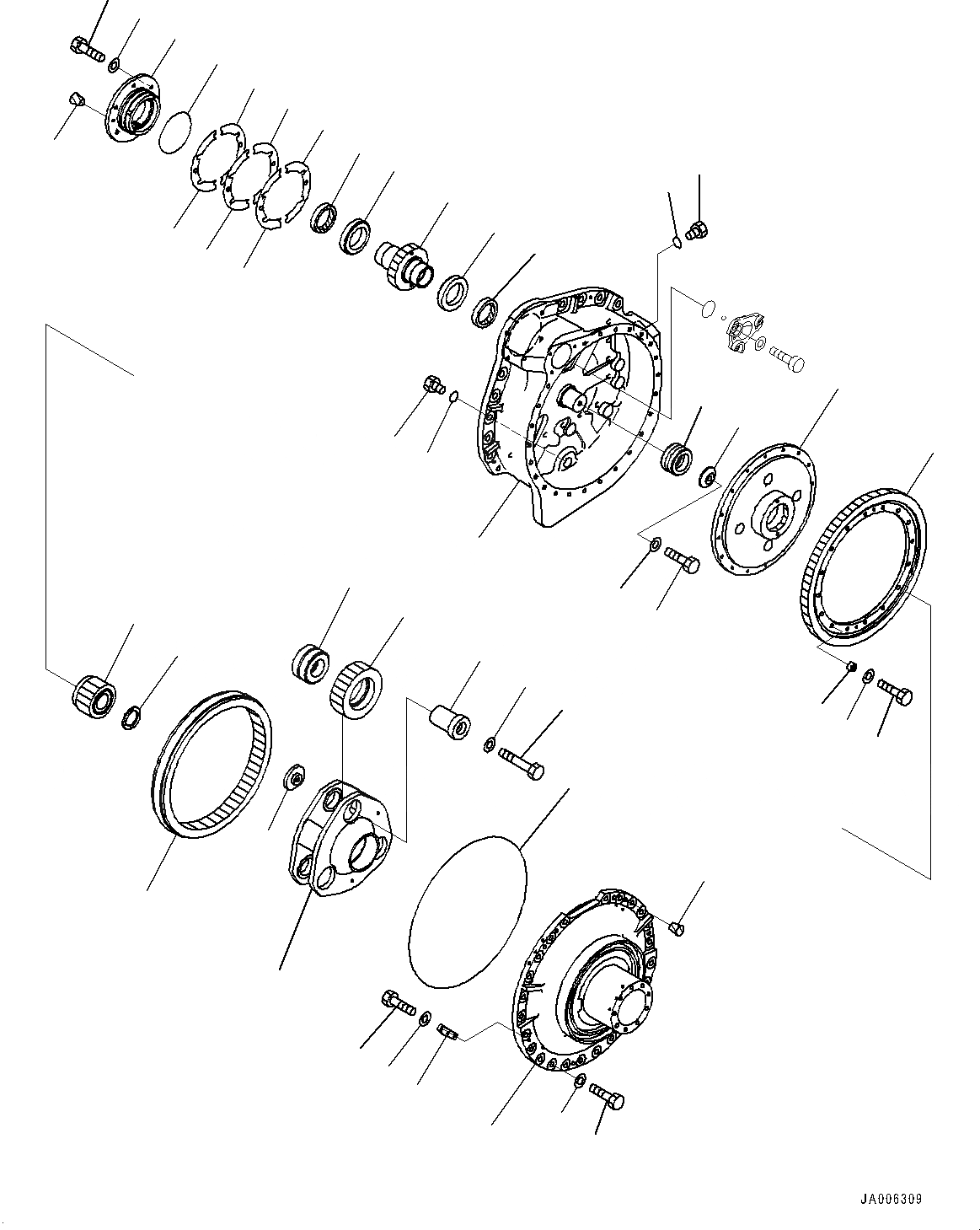 JA006309