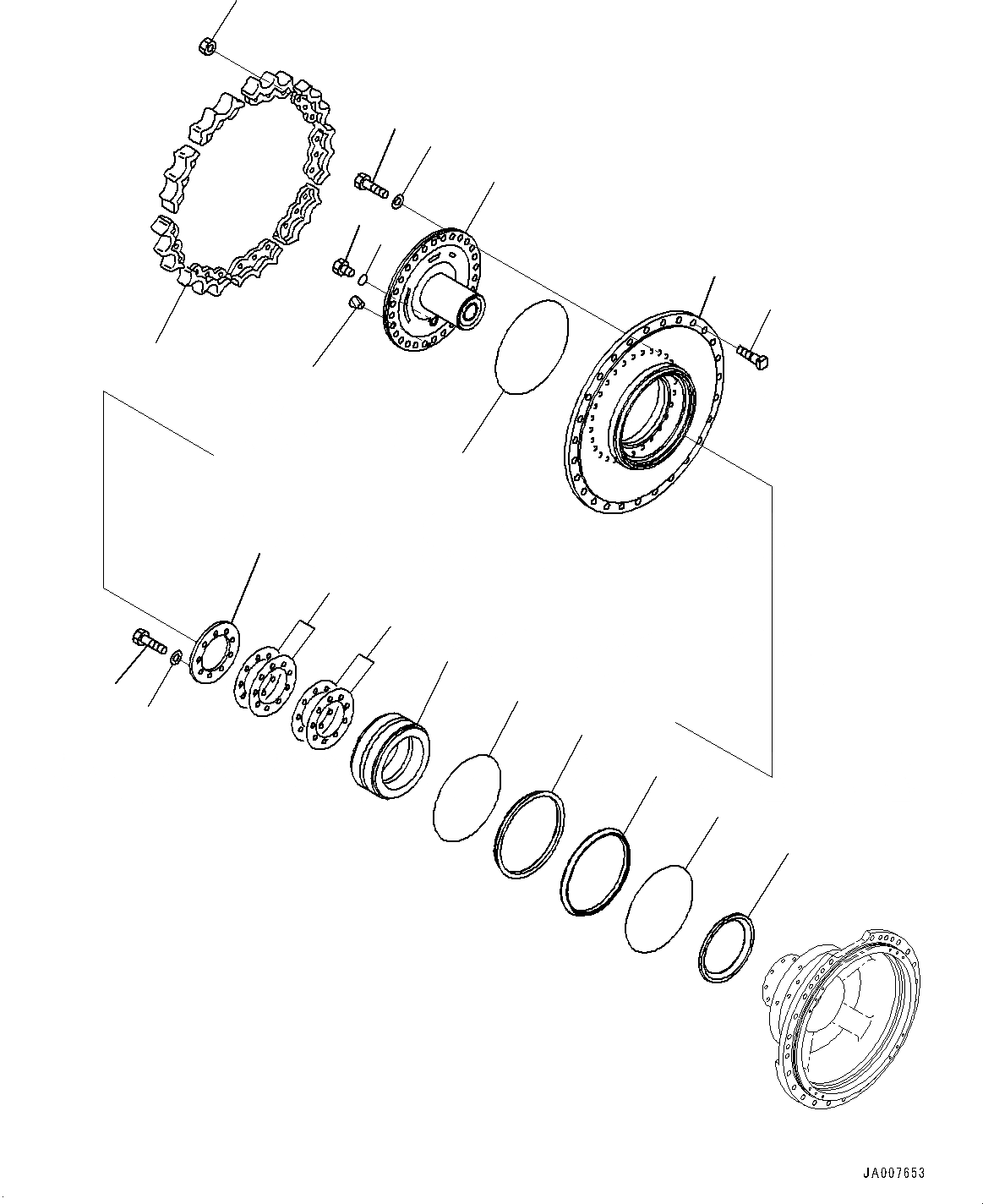 JA007653