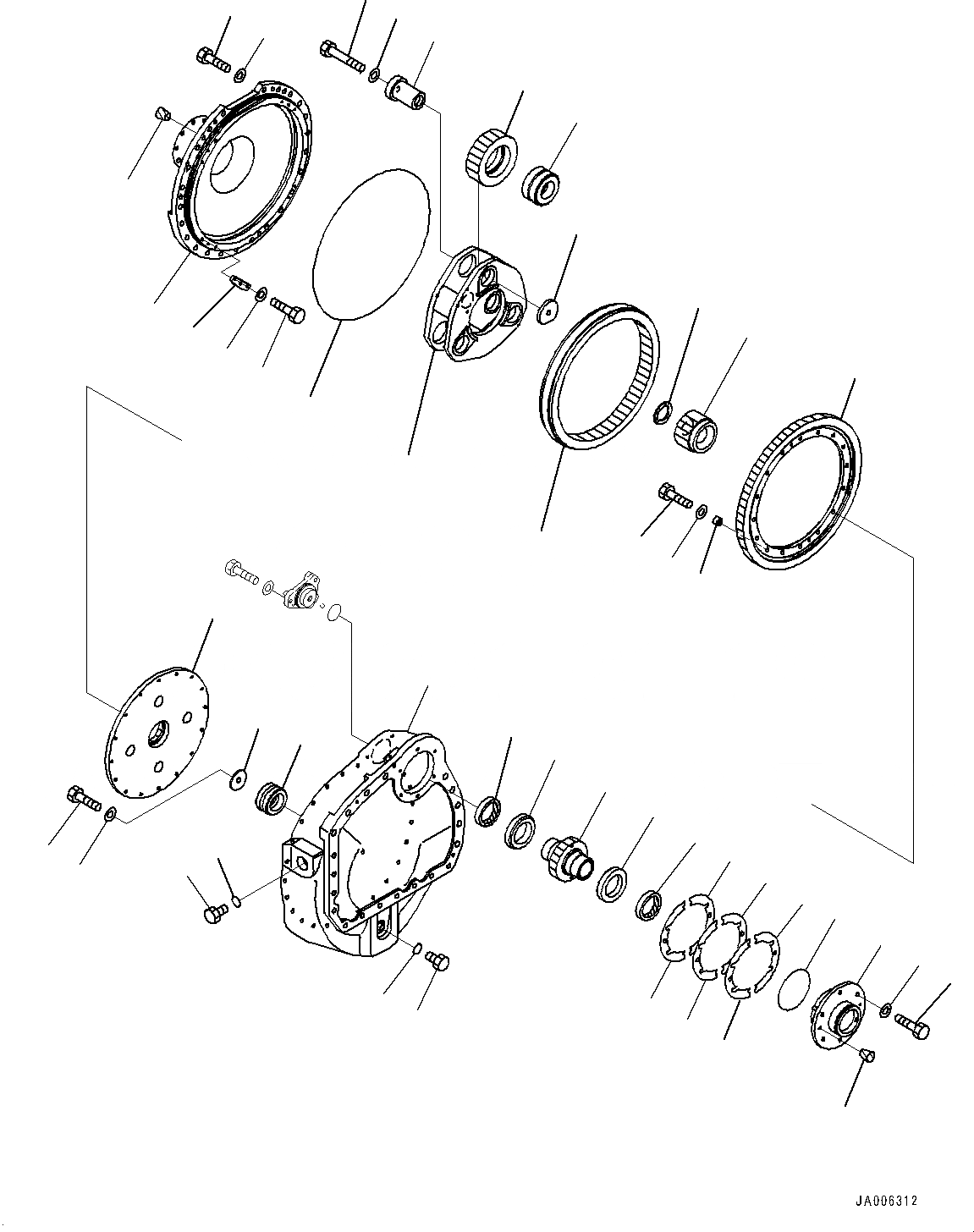 JA006312