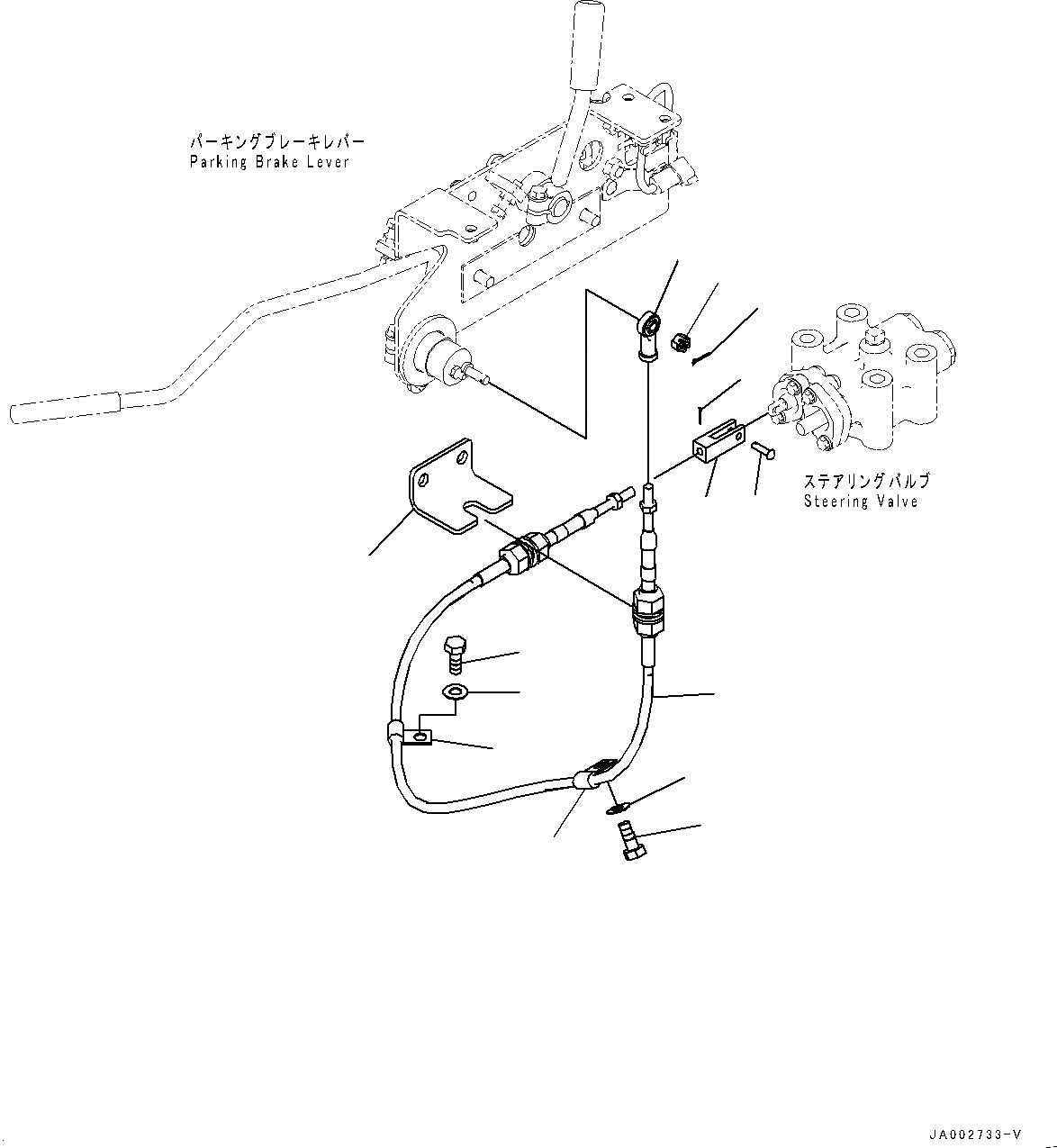 パーキングブレーキレバー
Parking Brake Lever

ステアリングバルブ
Steering Valve

JA002733-V