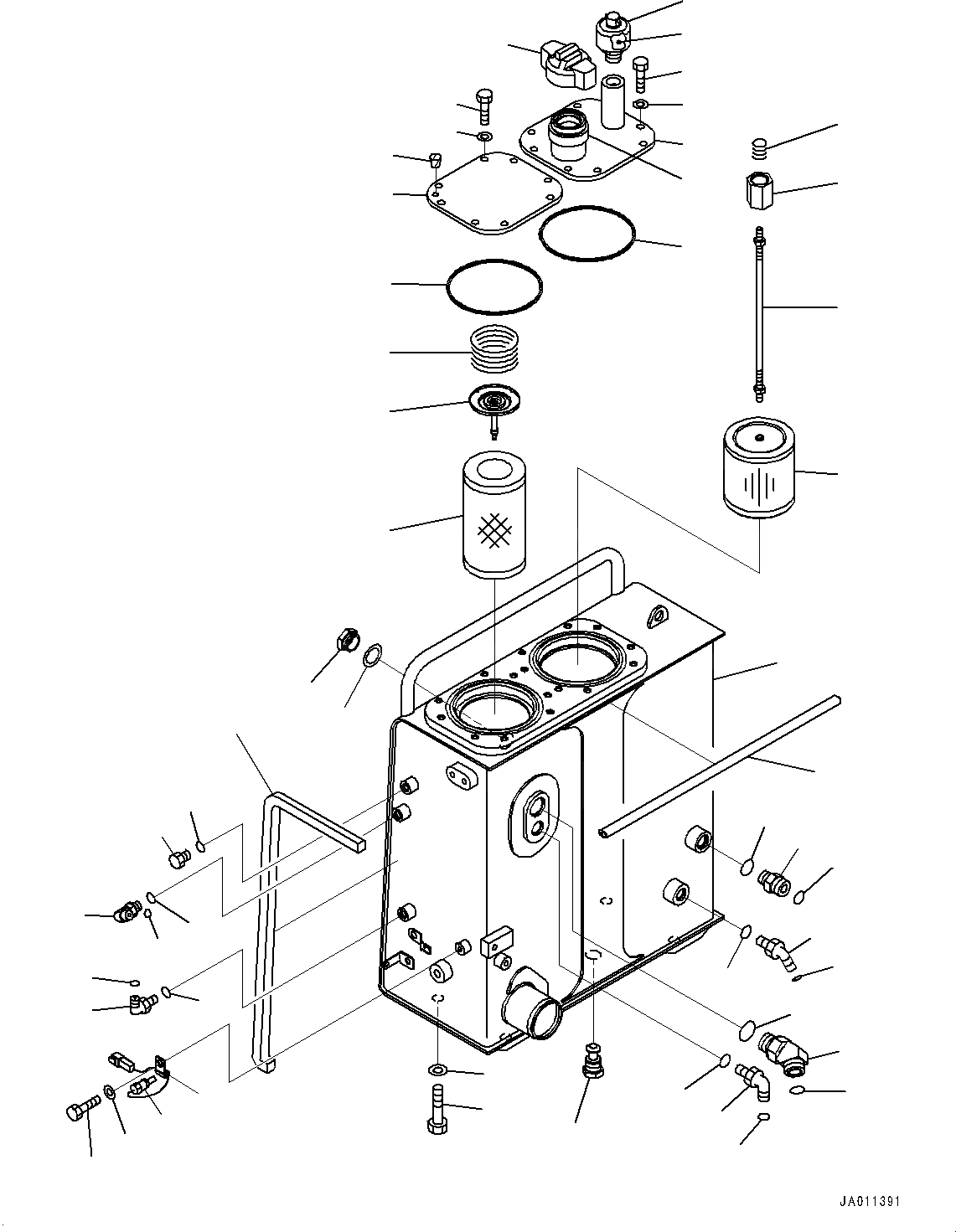 JA011391