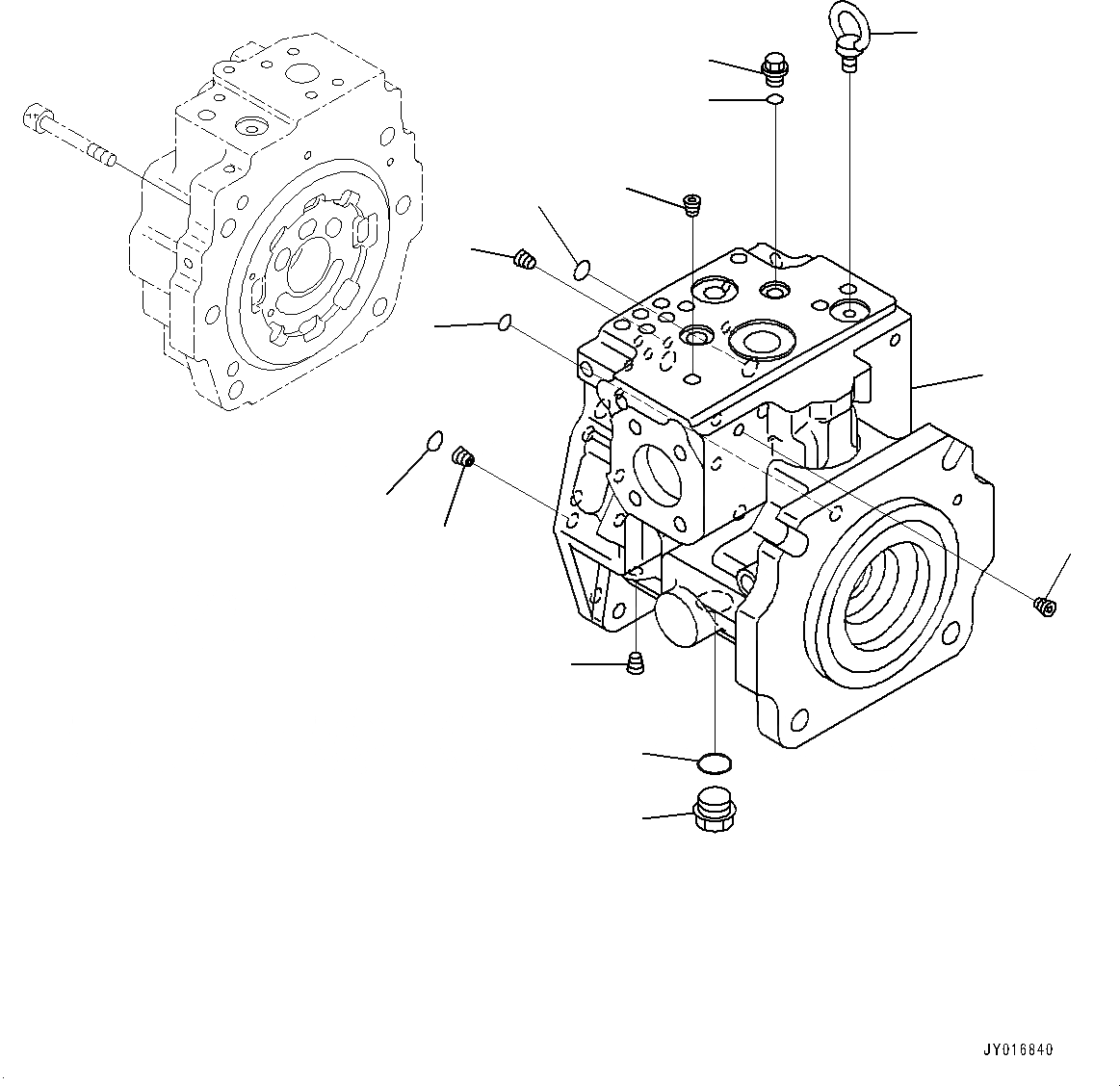 JY016840