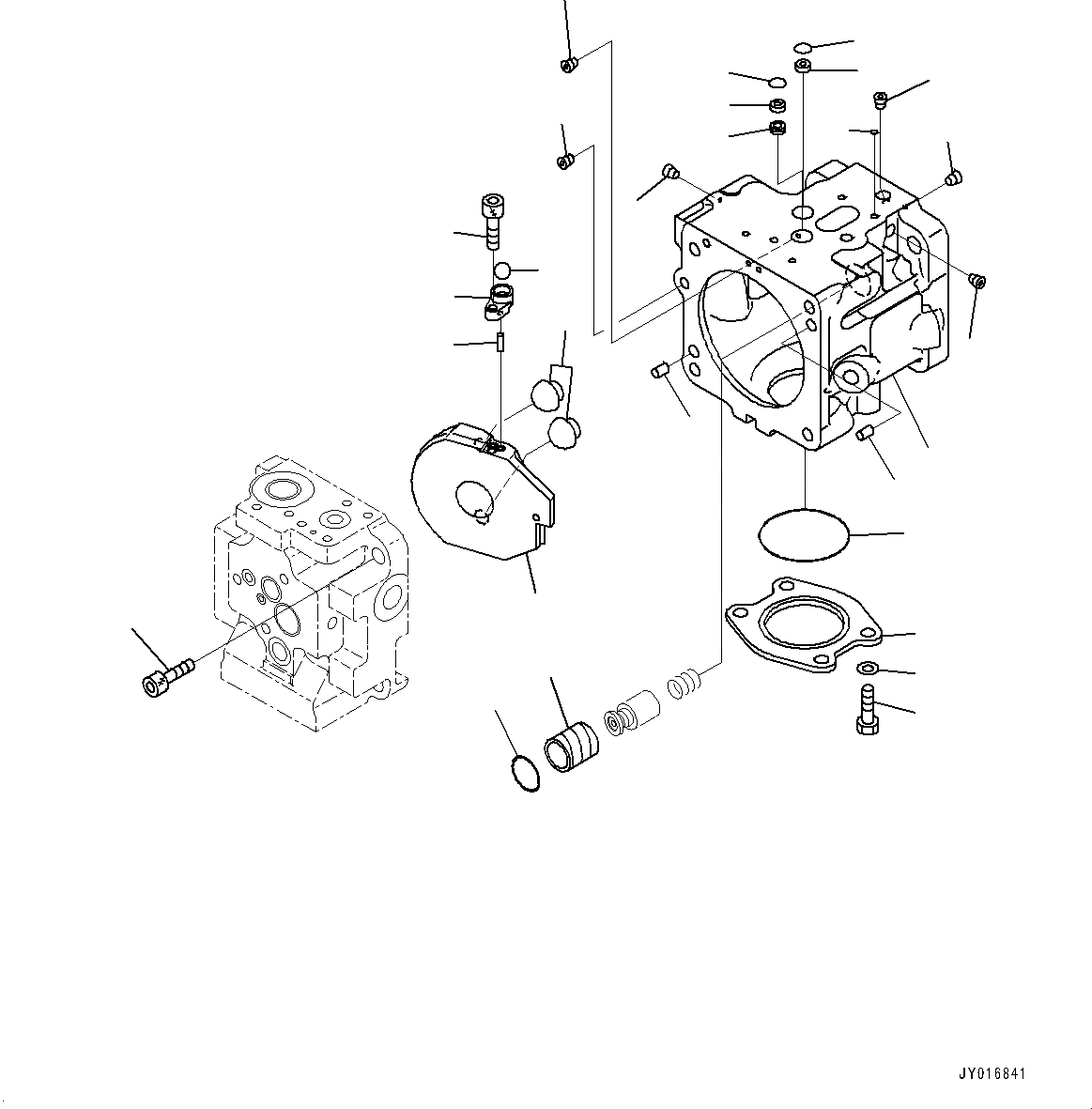 JY016841