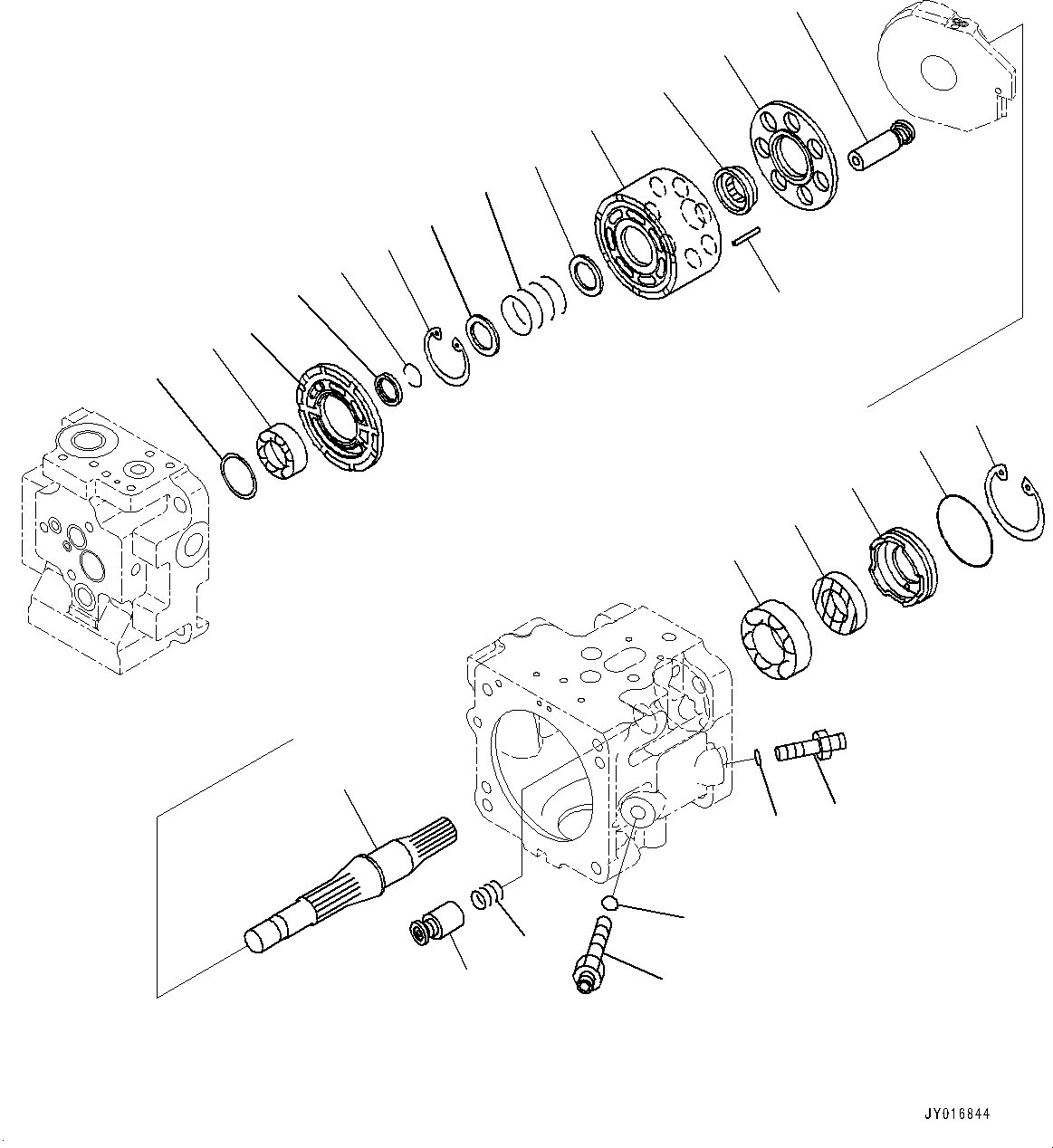 JY016844