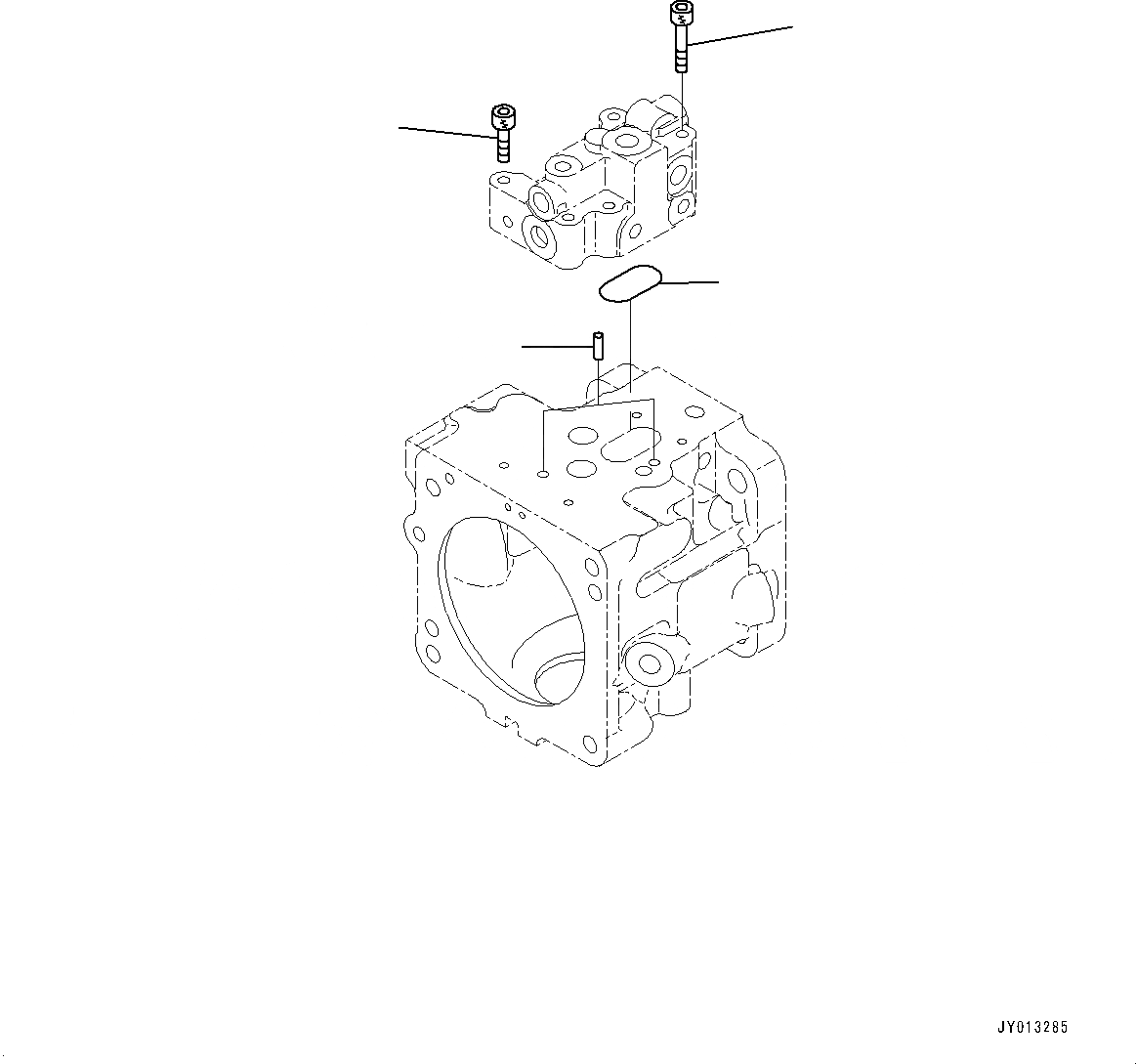 JY013285