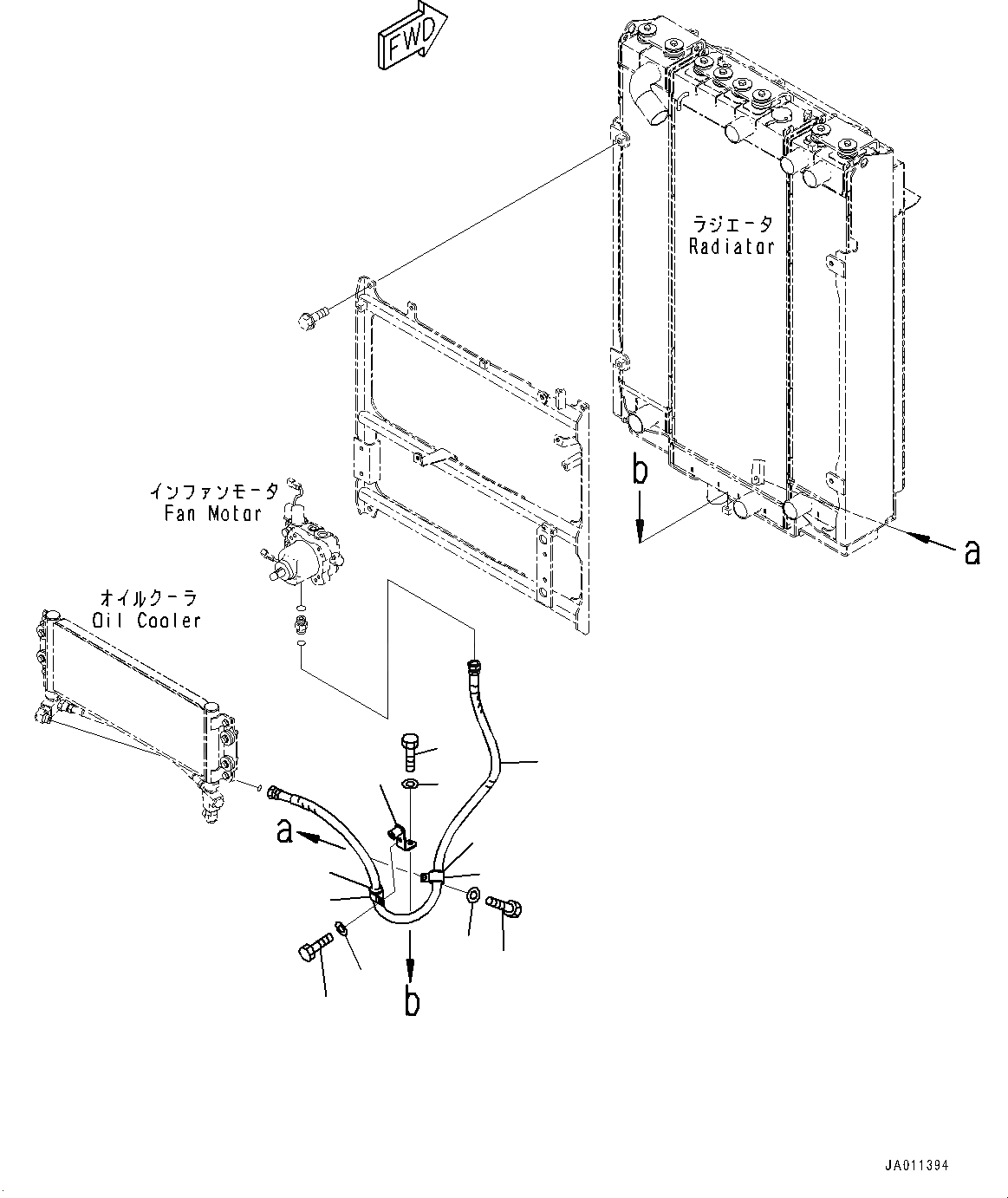 FWD

ラジエータ
Radiator

b

a

インファンモータ
Fan Motor

オイルクーラ
Oil Cooler

a

b

JA011394