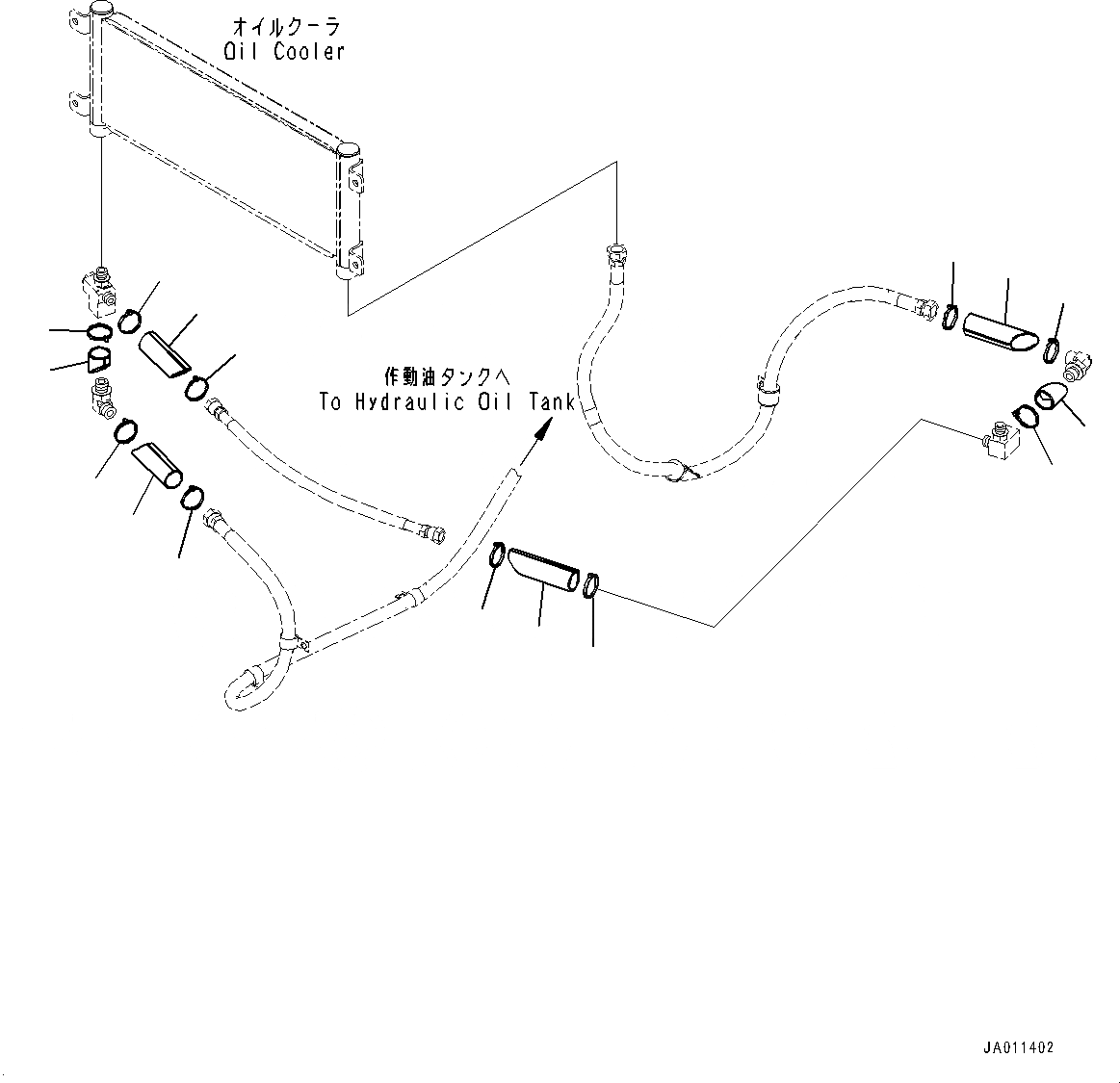 オイルクーラ
Oil Cooler

作動油タンクへ
To Hydraulic Oil Tank

JA011402