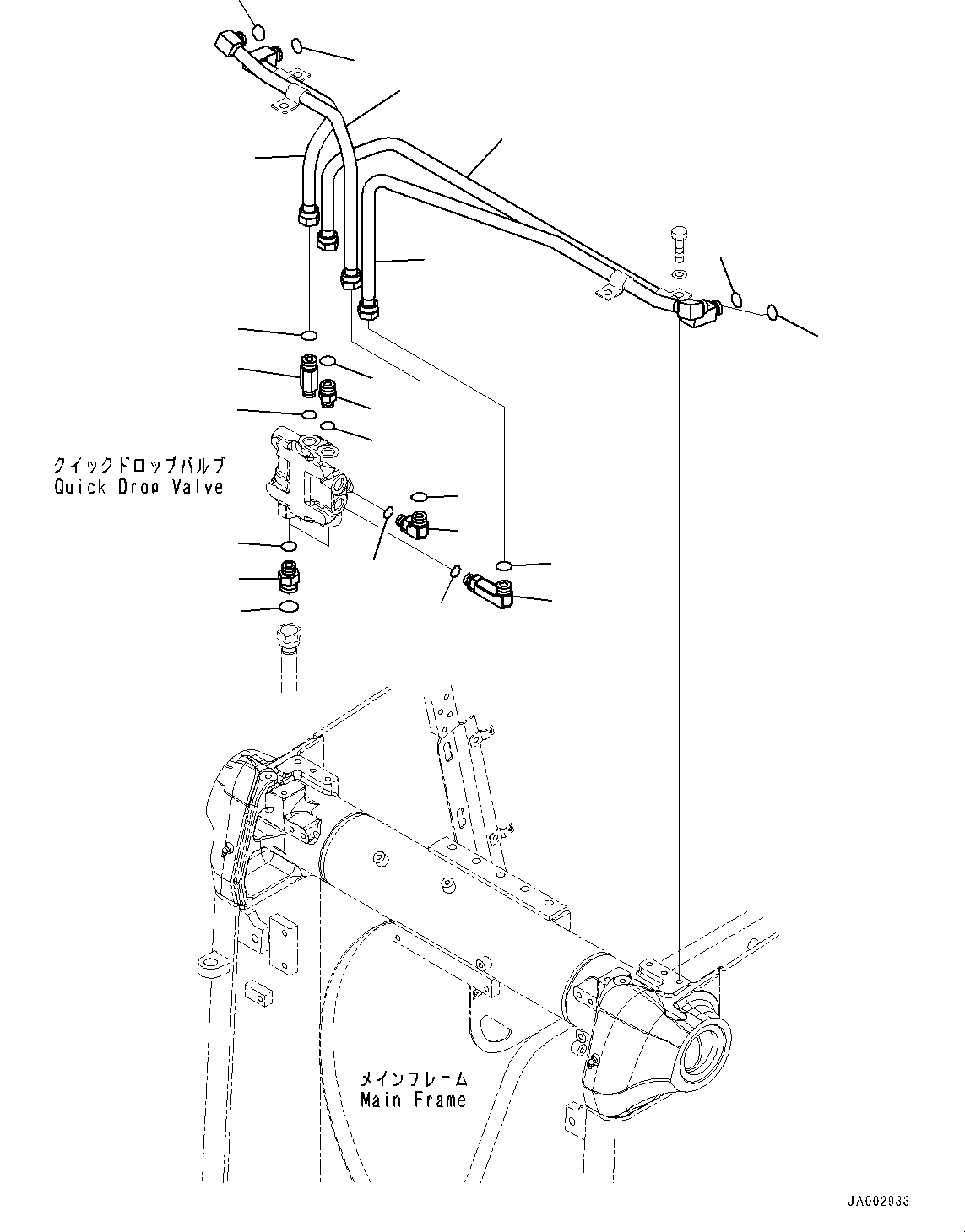 クイックドロップバルブ
Quick Drop Valve

メインフレーム
Main Frame

JA002933