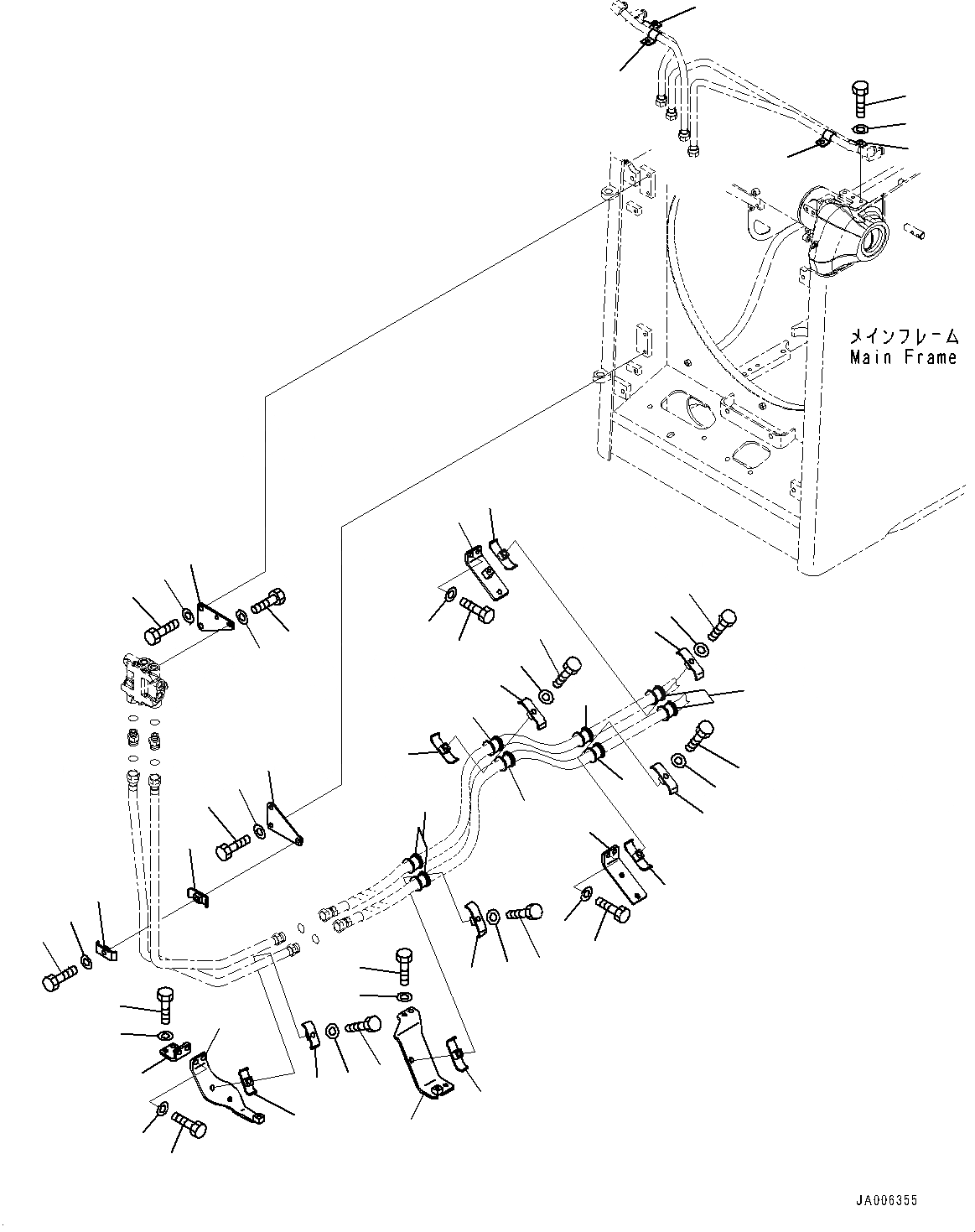 メインフレーム
Main Frame

JA006355