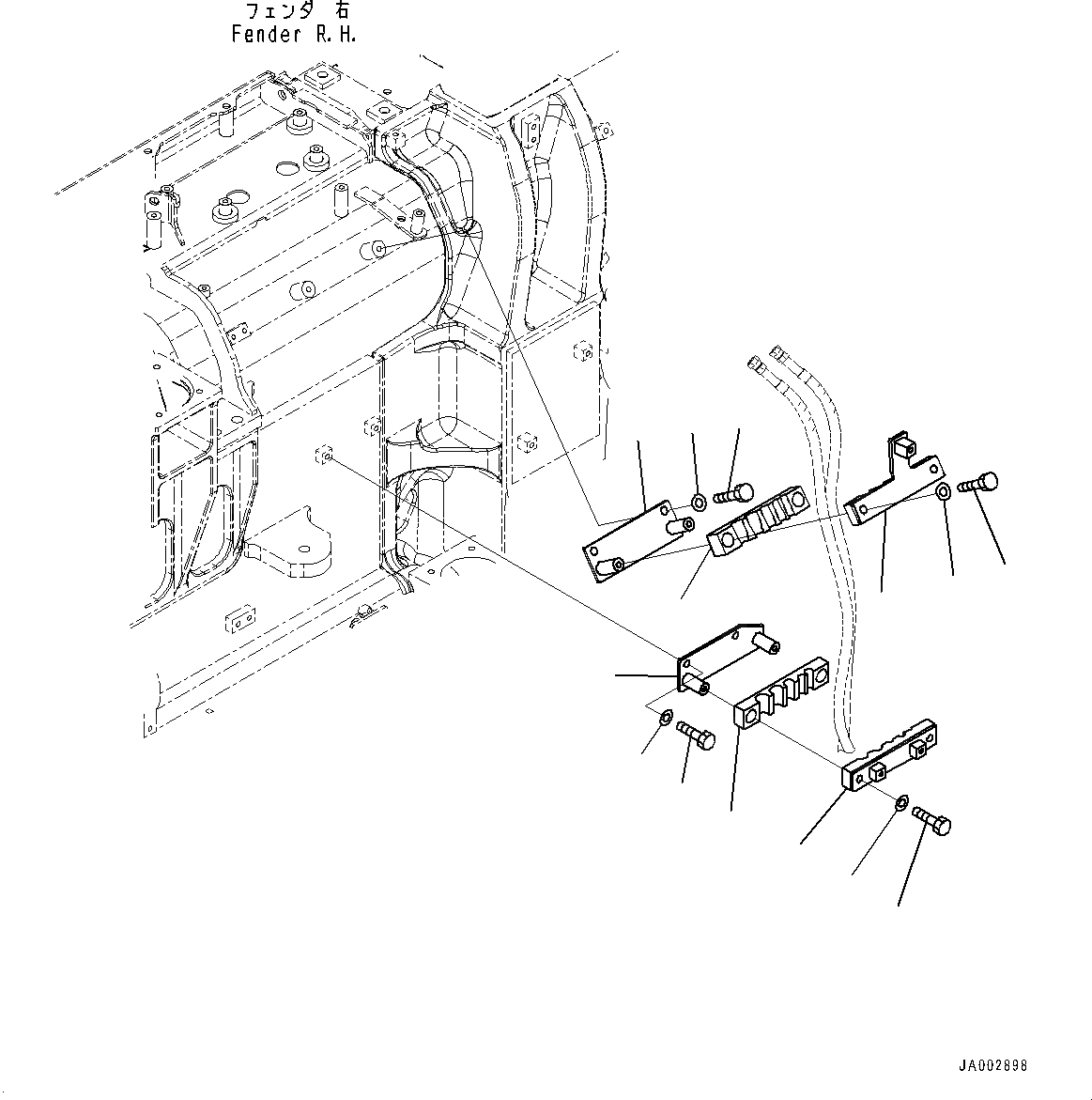 フェンダ 右
Fender R.H.

JA002898