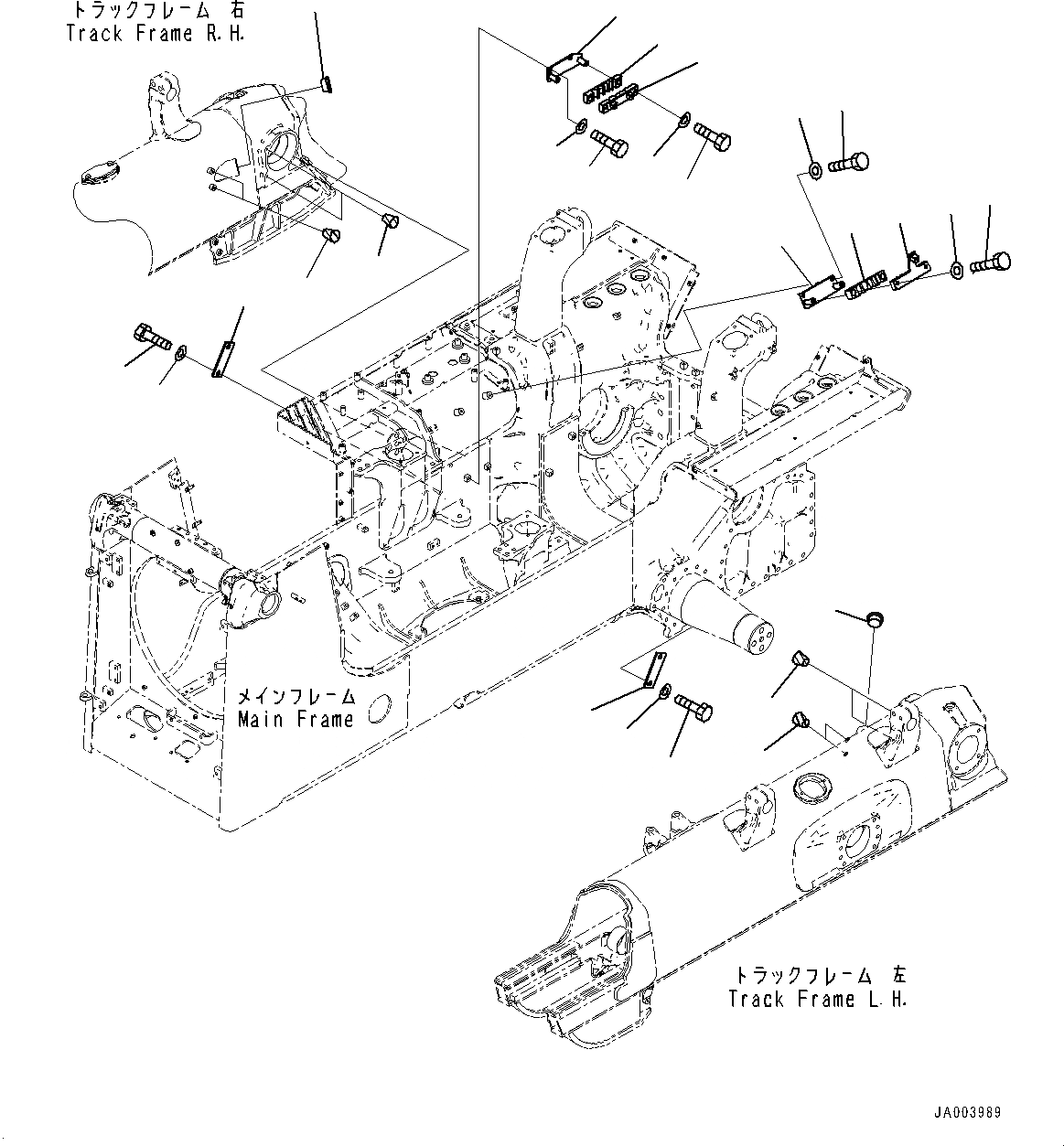 トラックフレーム 右
Track Frame R.H.

メインフレーム
Main Frame

トラックフレーム 左
Track Frame L.H.

JA003989