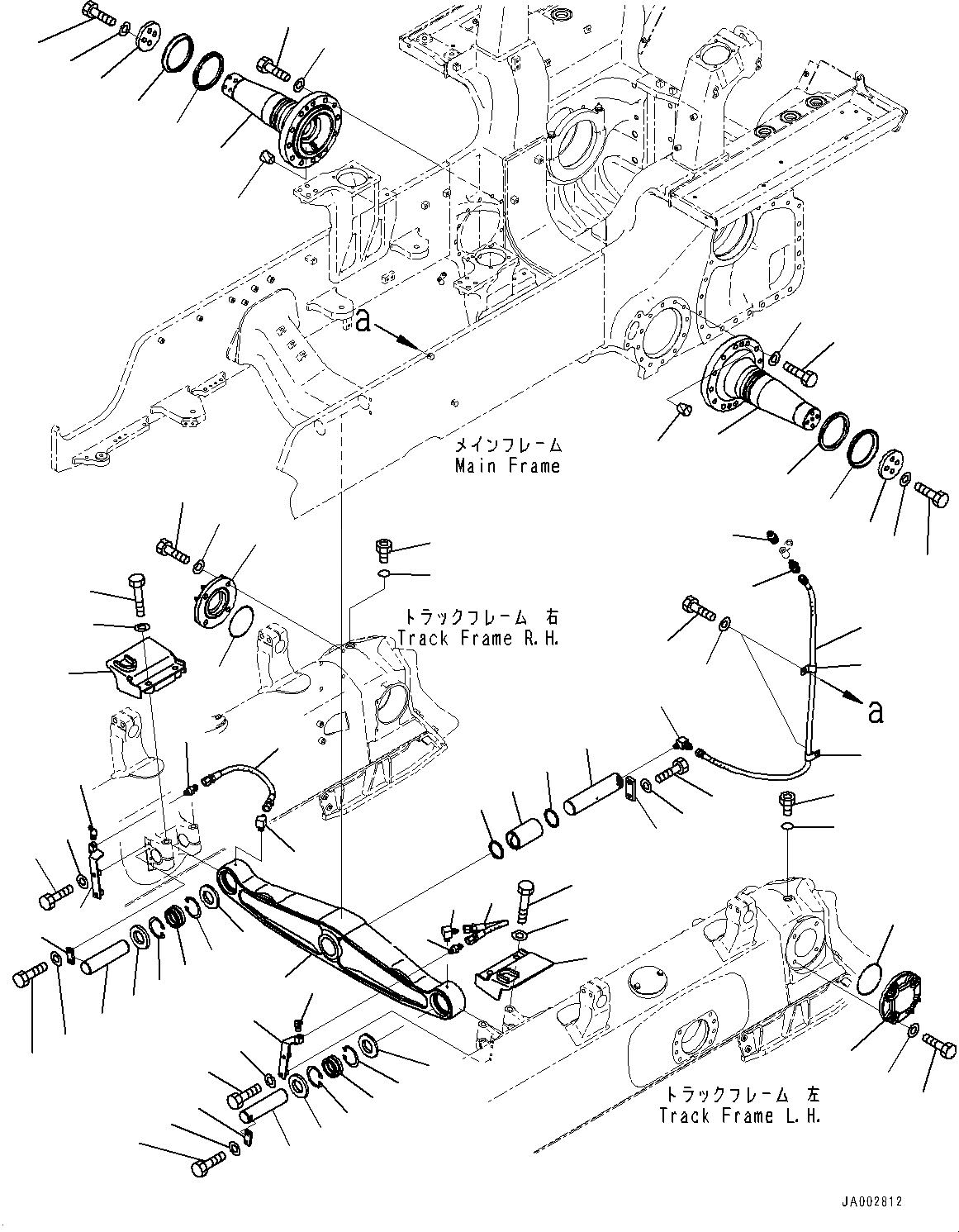 a

メインフレーム
Main Frame

トラックフレーム 右
Track Frame R.H.

a

トラックフレーム 左
Track Frame L.H.

JA002812