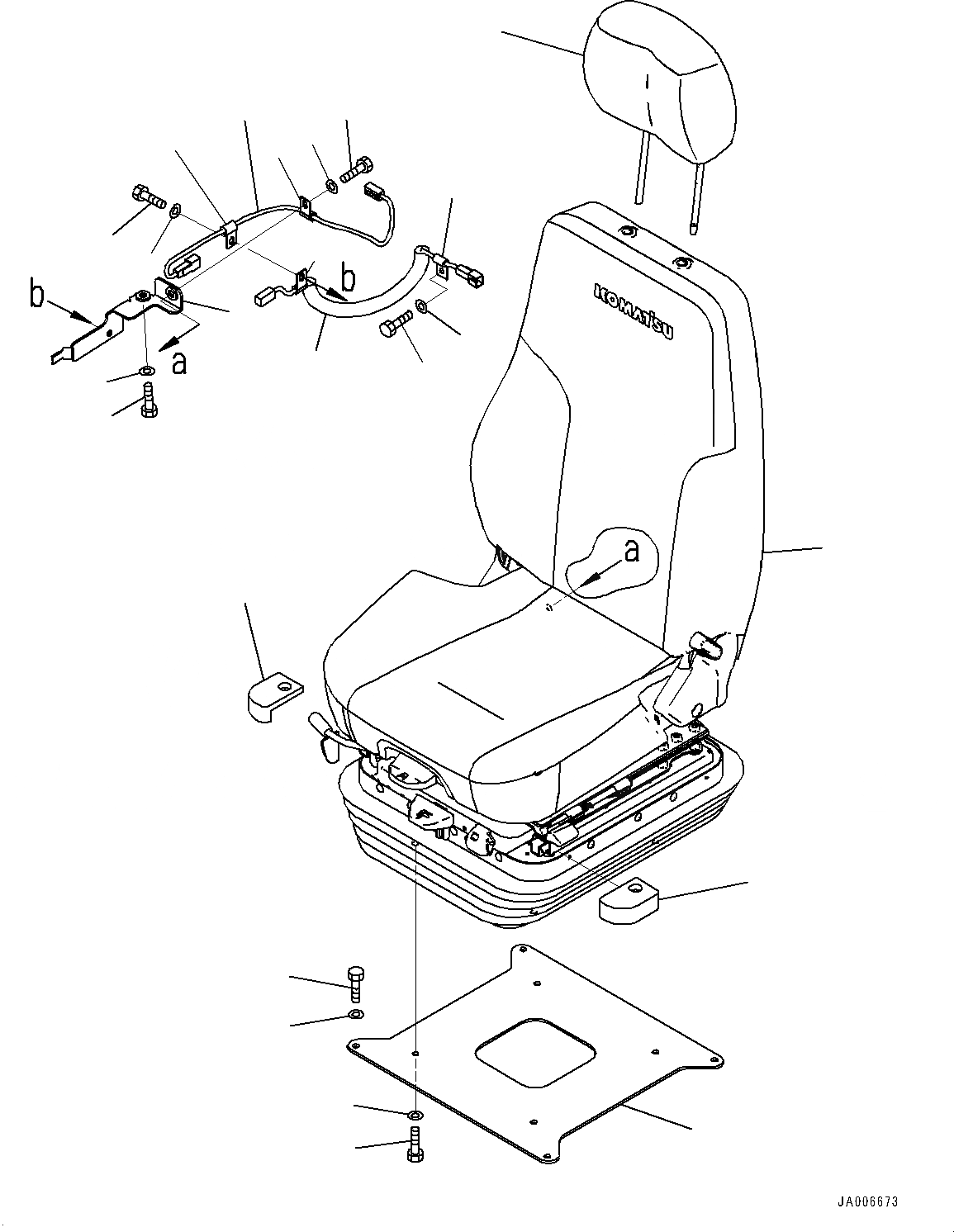 b
b
a
KOMATSU
a
JA006673