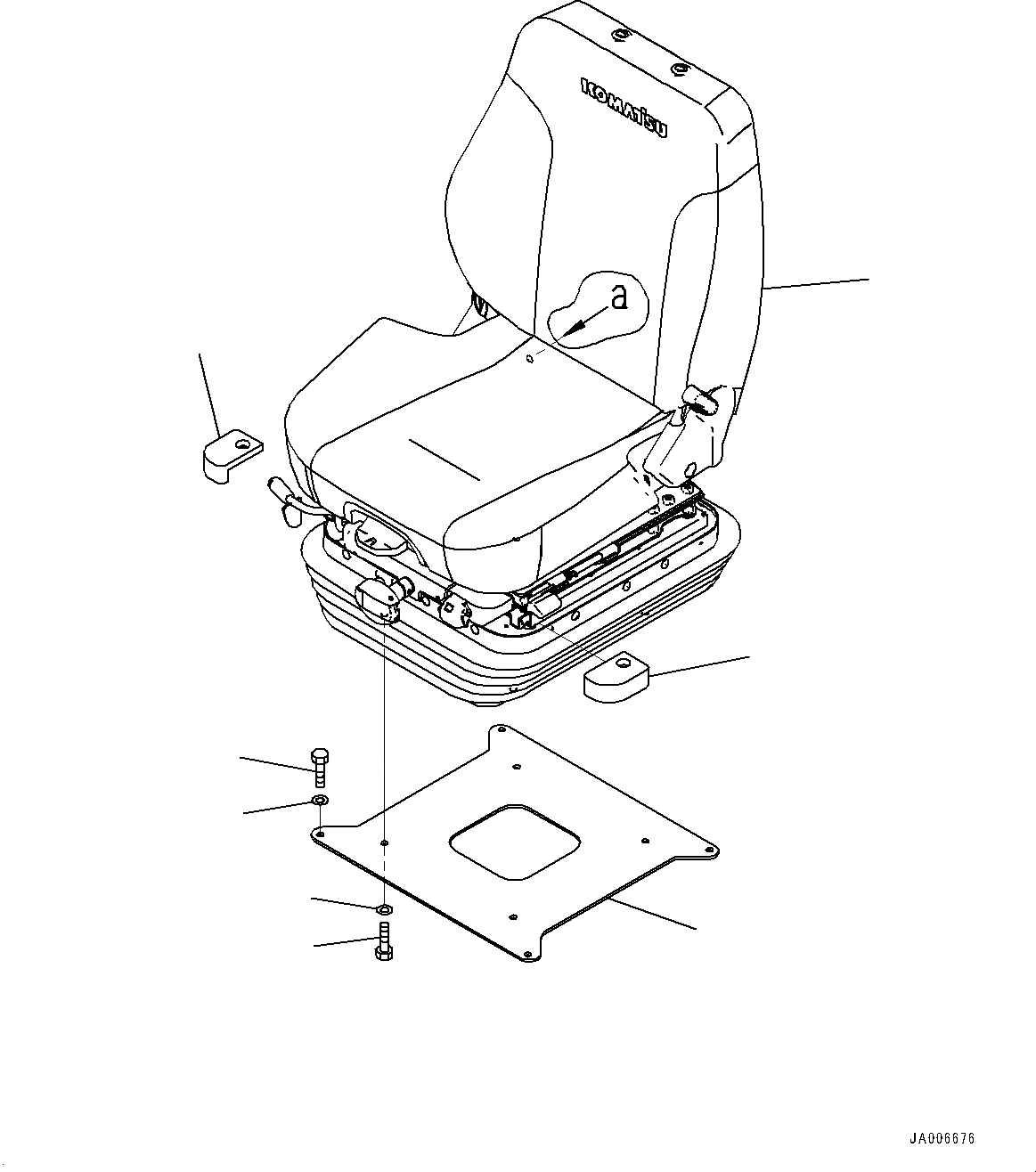 KOMATSU

a

JA006676