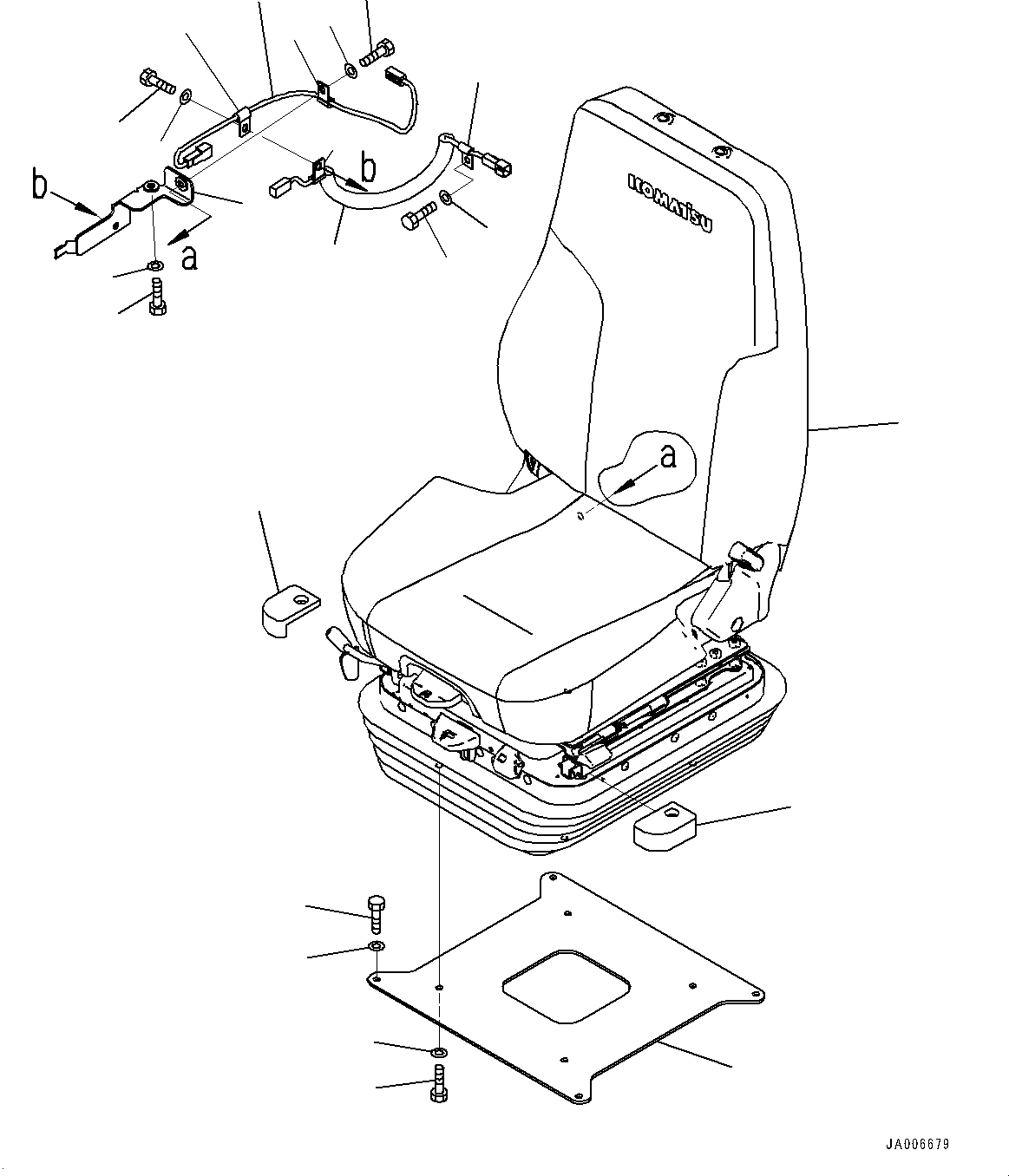 b
b
a
KOMATSU
a
JA006679