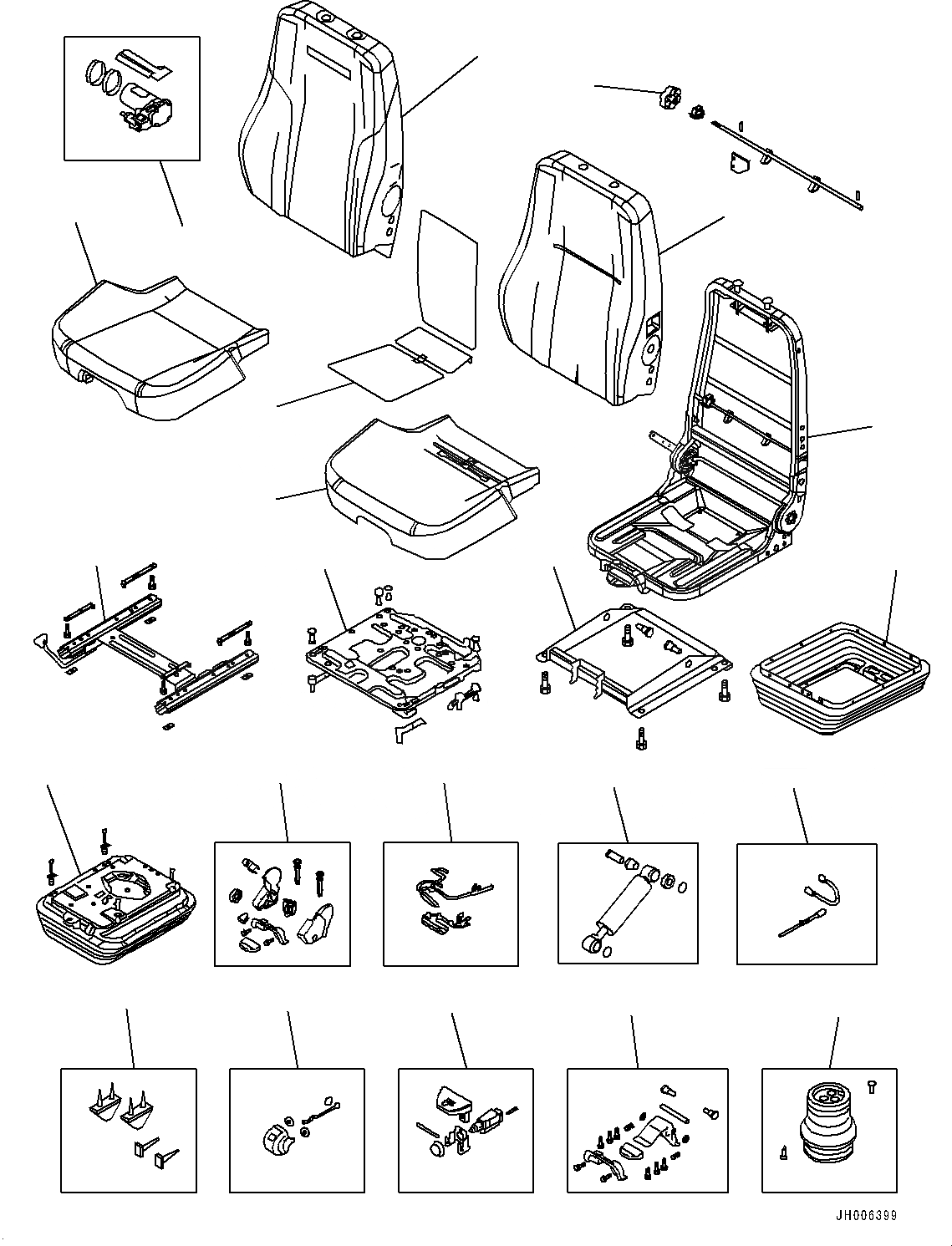 JH006399