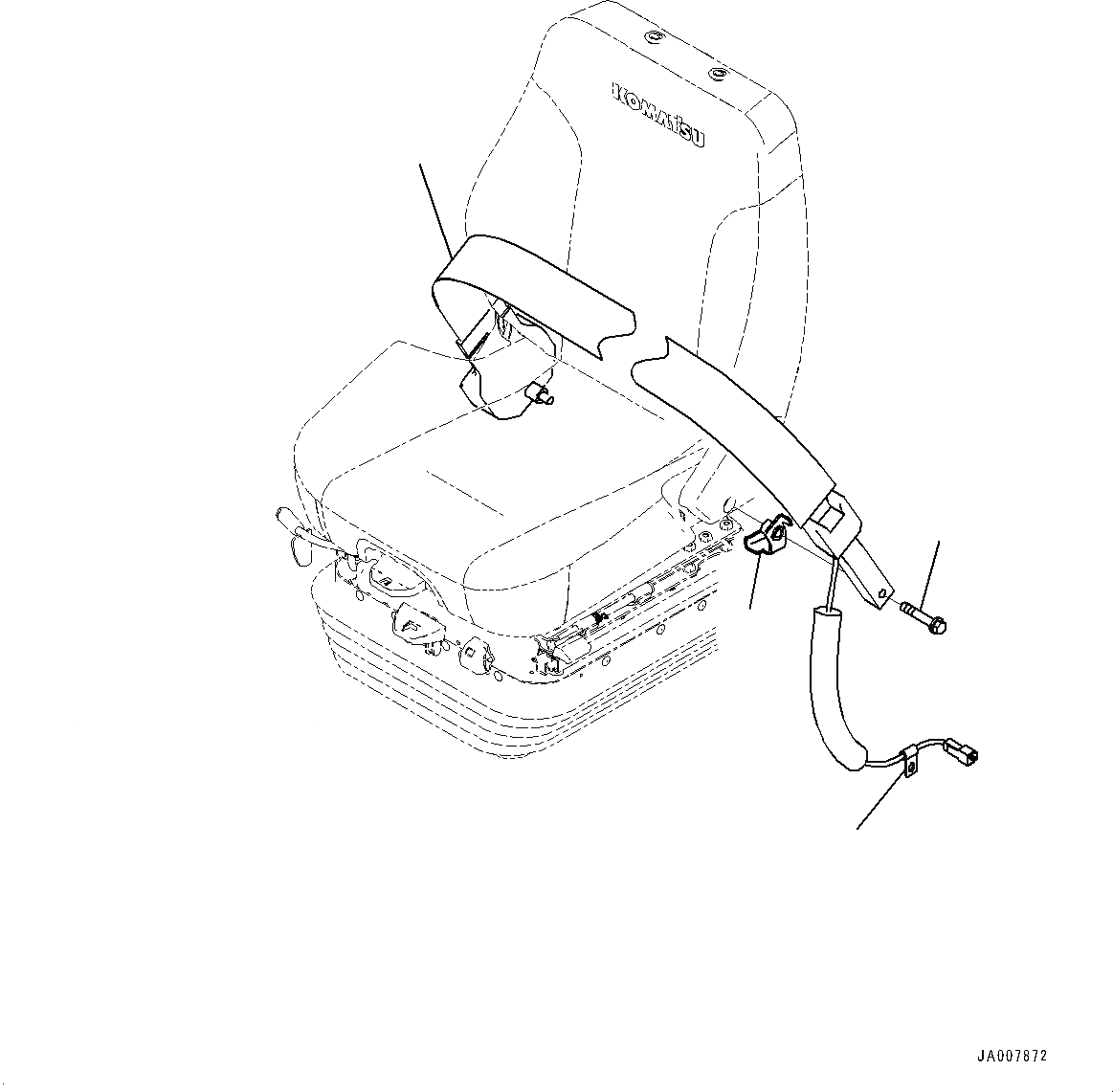 KOMATSU

JA007872