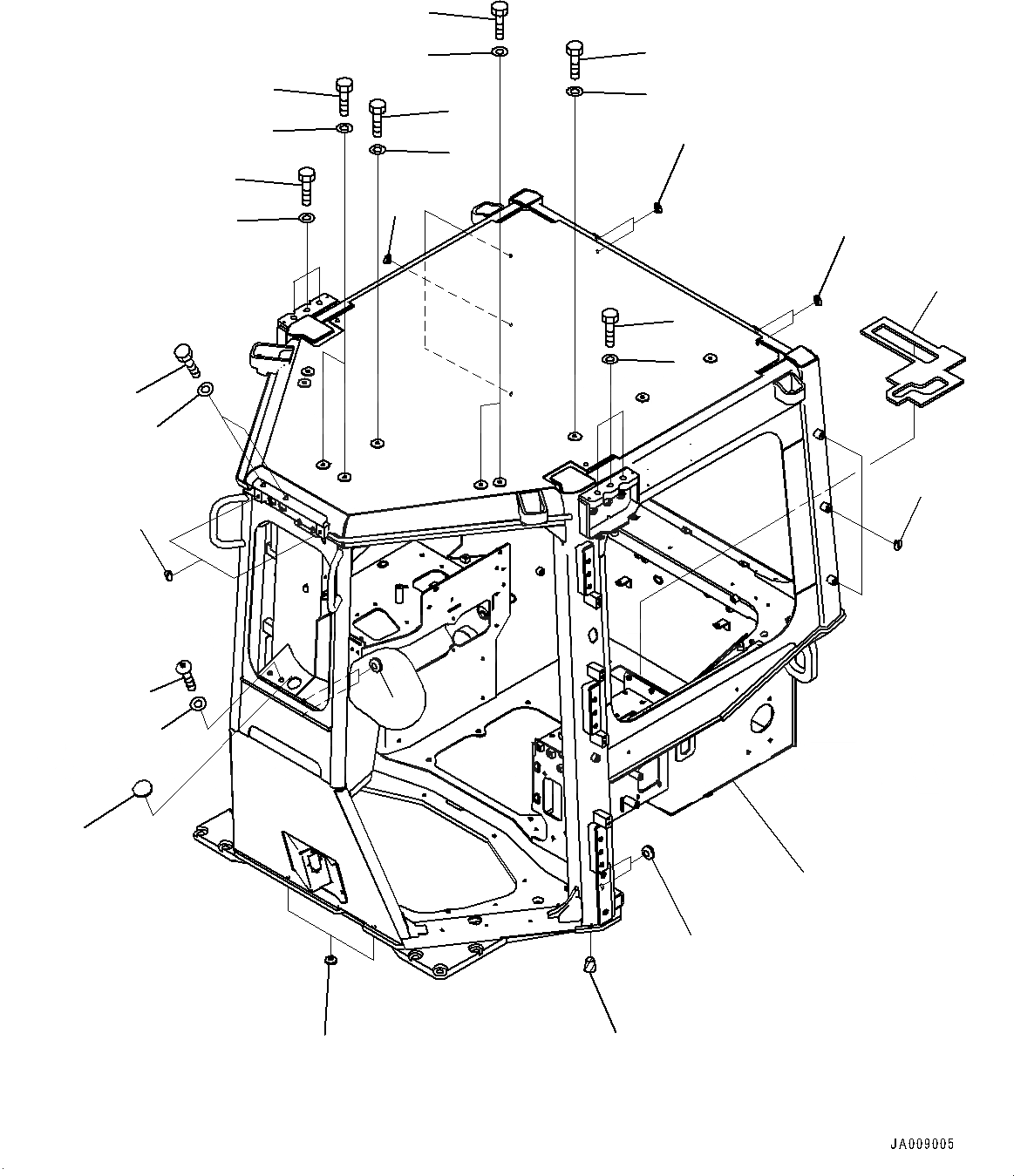 JA009005