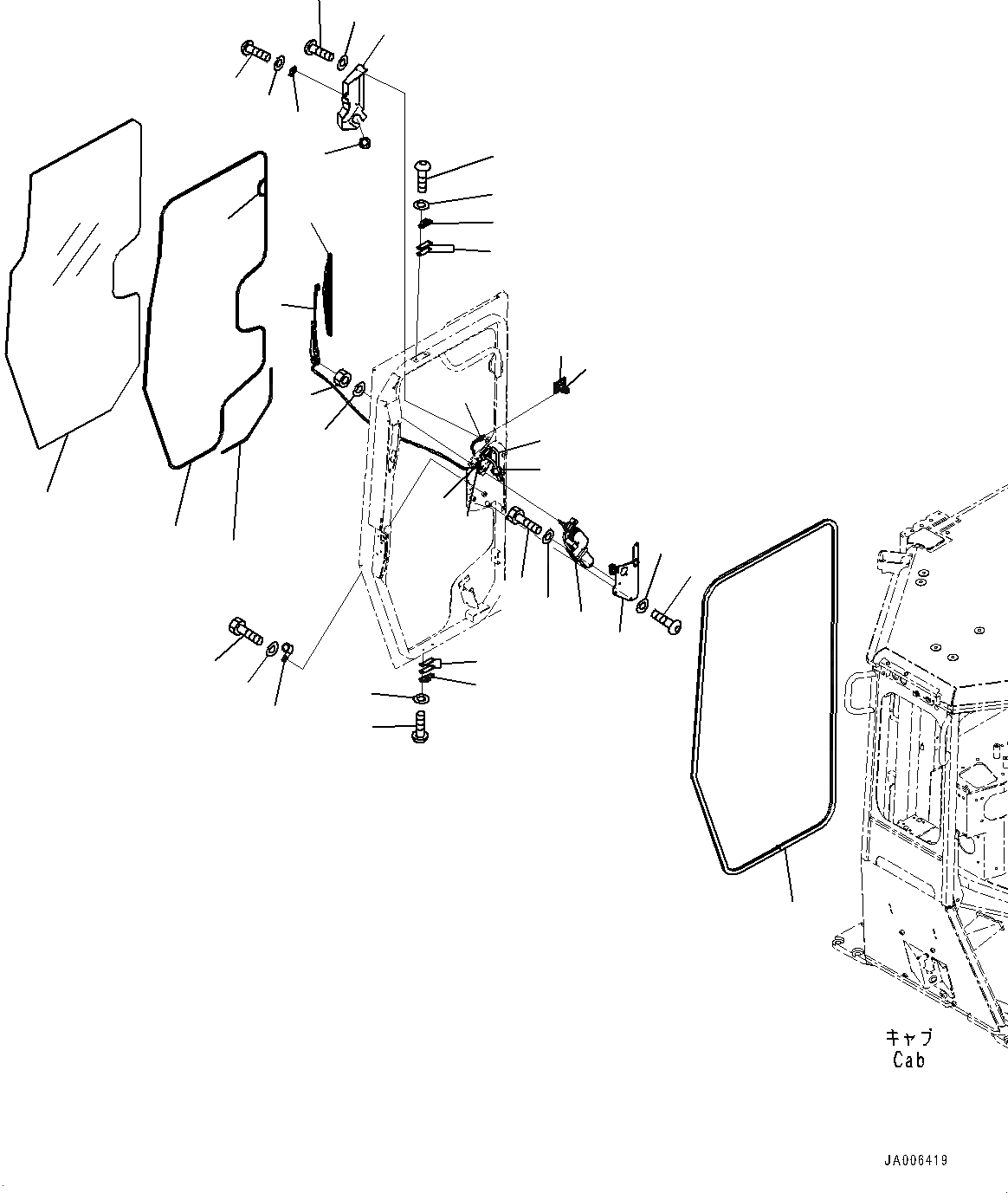 キャブ
Cab

JA006419