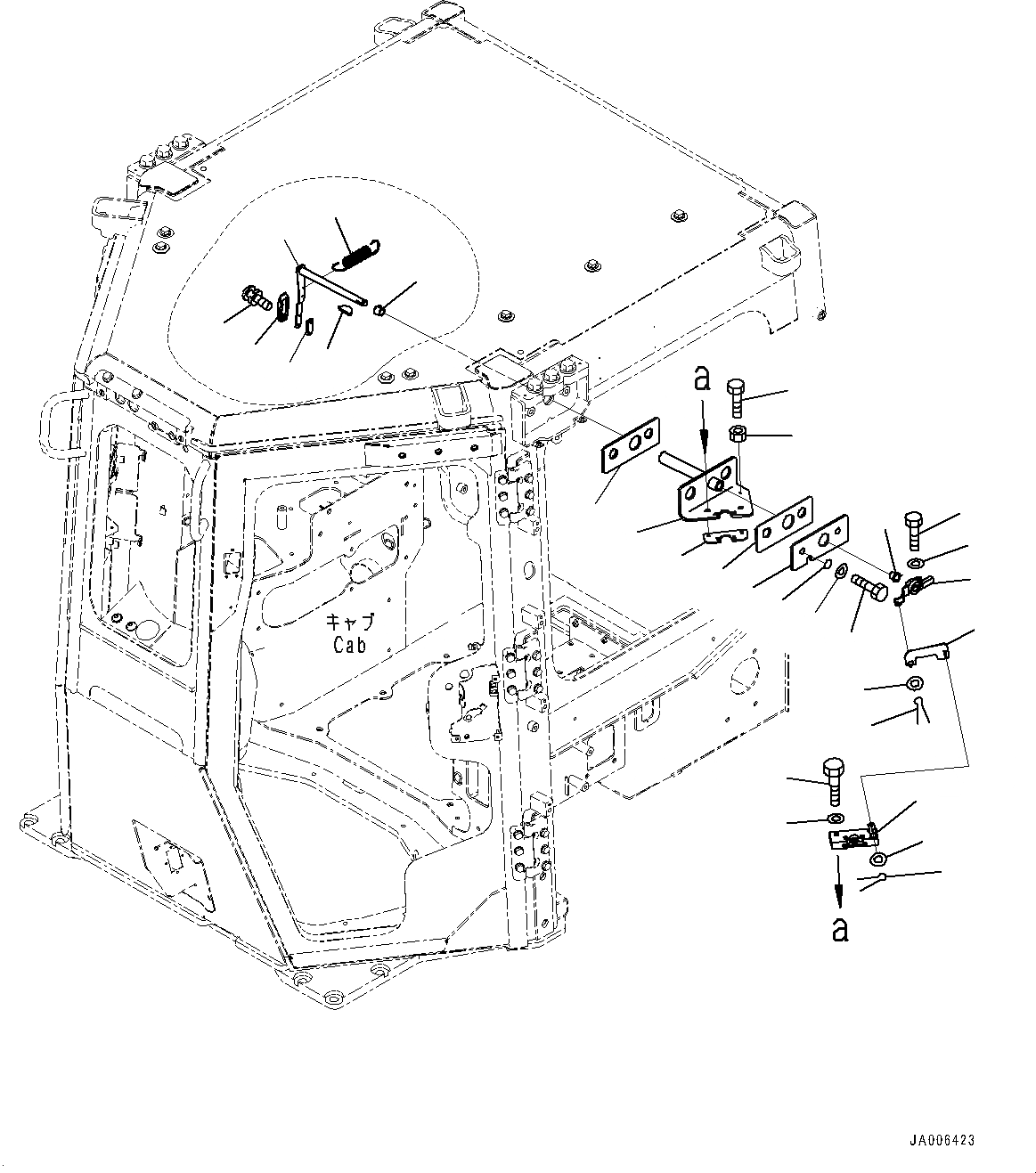 a

キャブ
Cab

a

JA006423