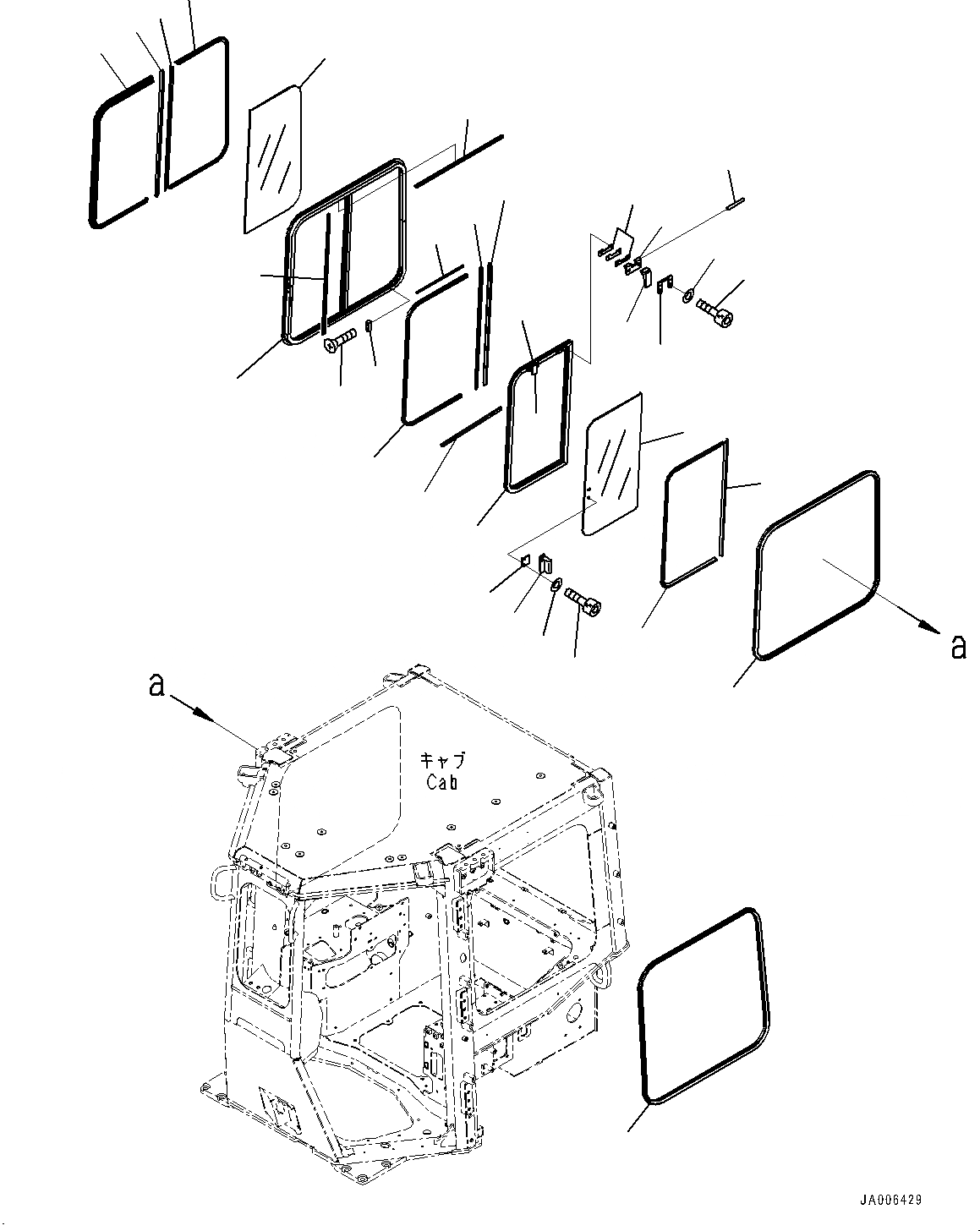 a

a

キャブ
Cab

JA006429