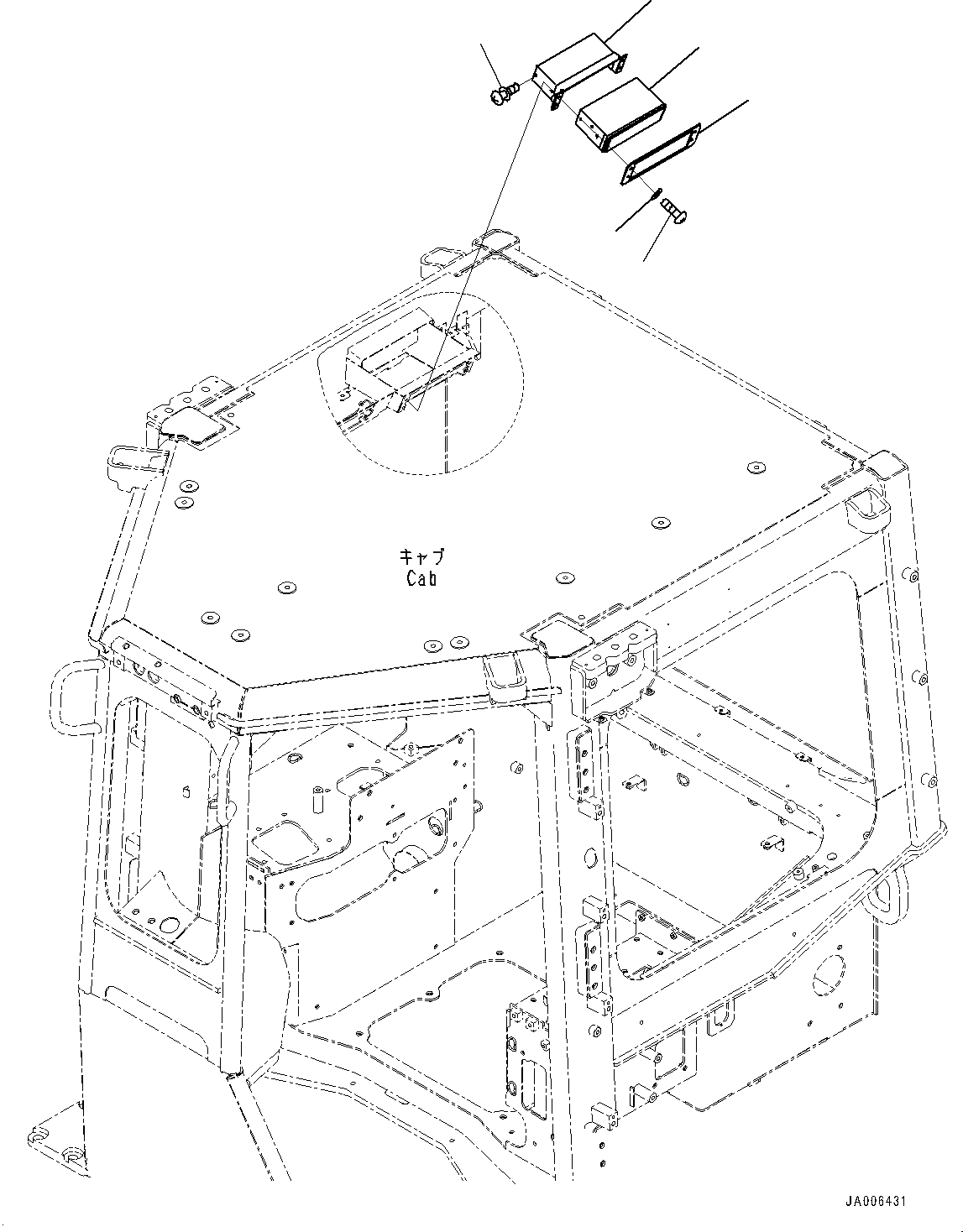 キャブ
Cab

JA006431