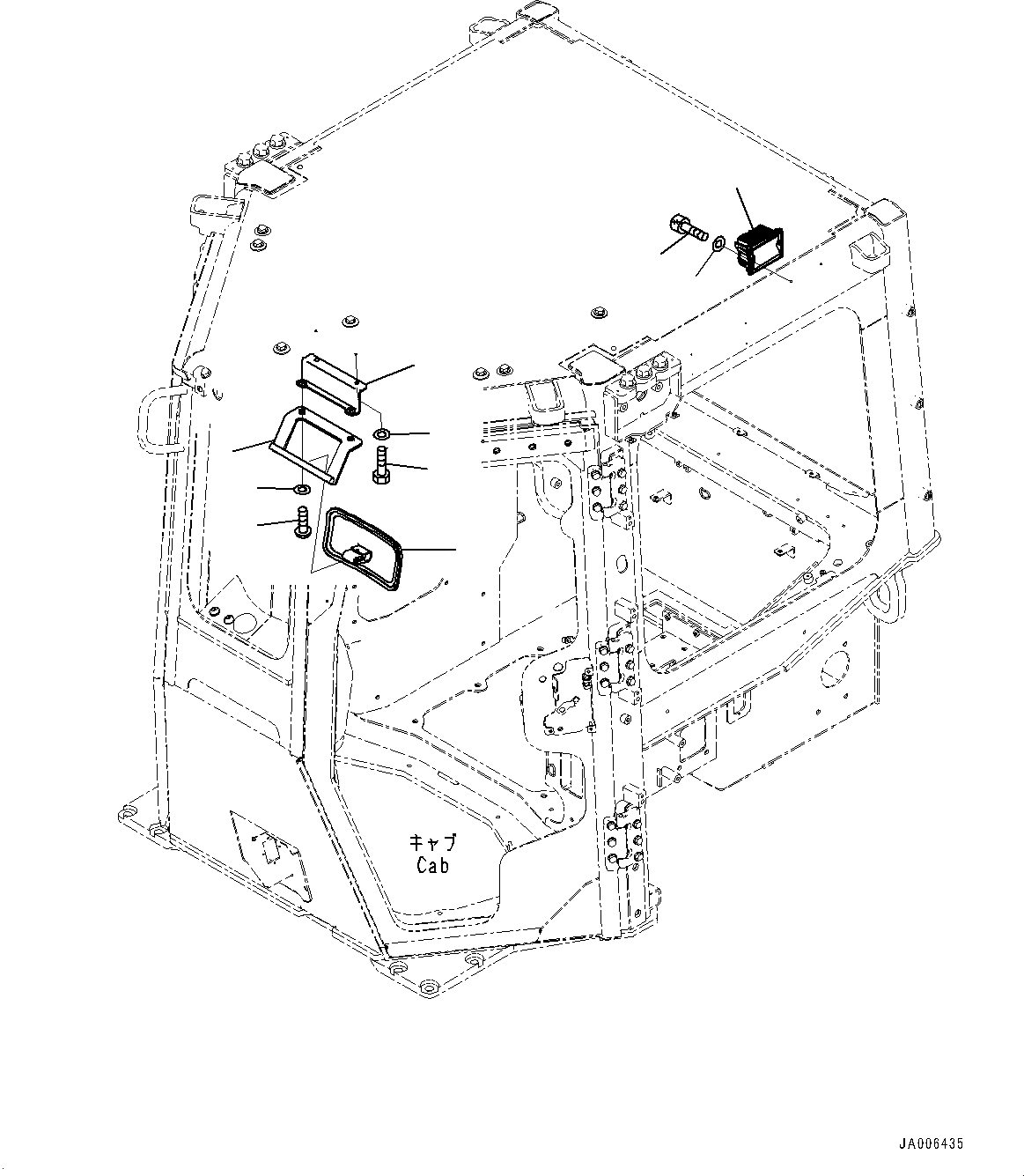 キャブ
Cab

JA006435