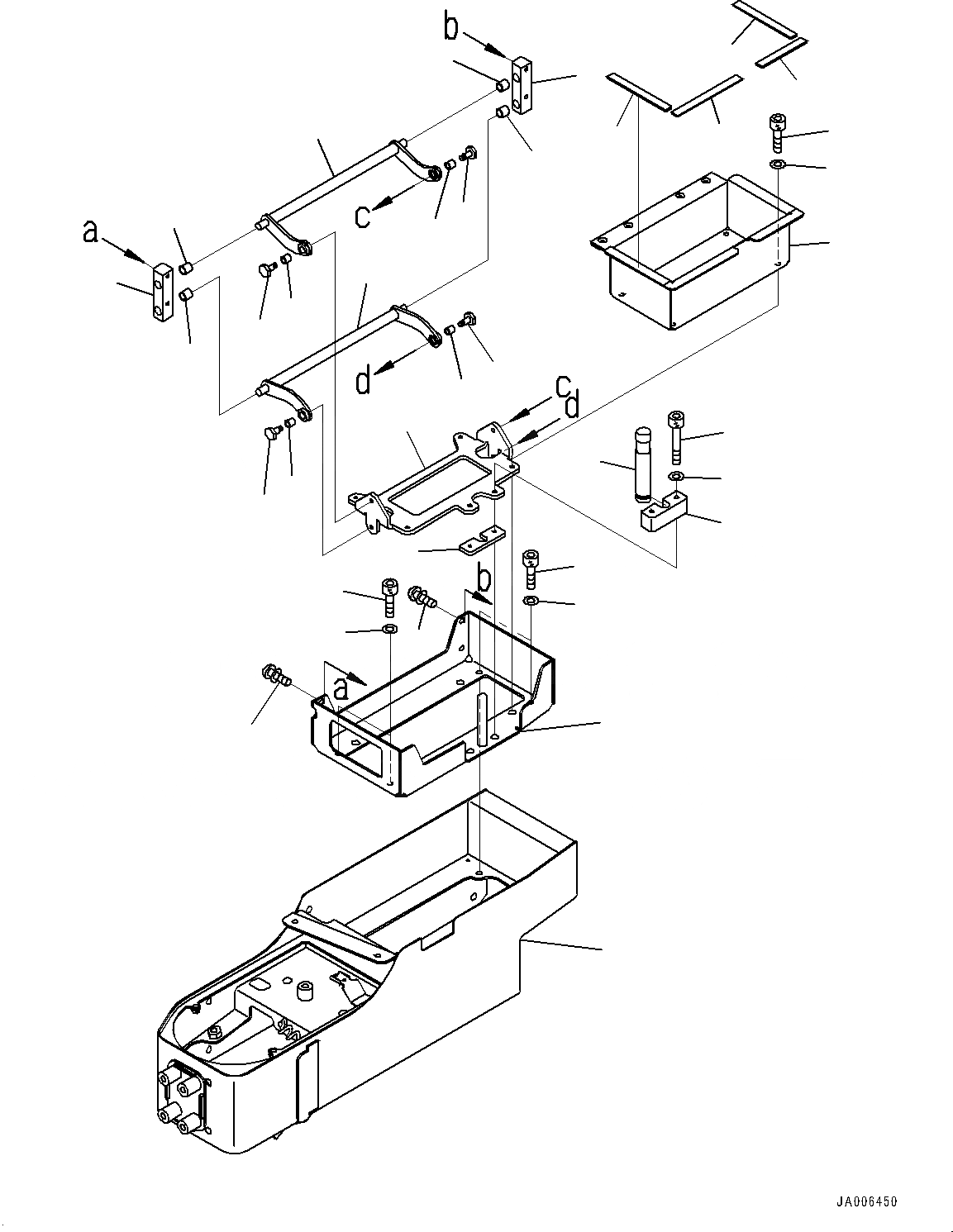 b
a
c
d
c
d
b
a
JA006450