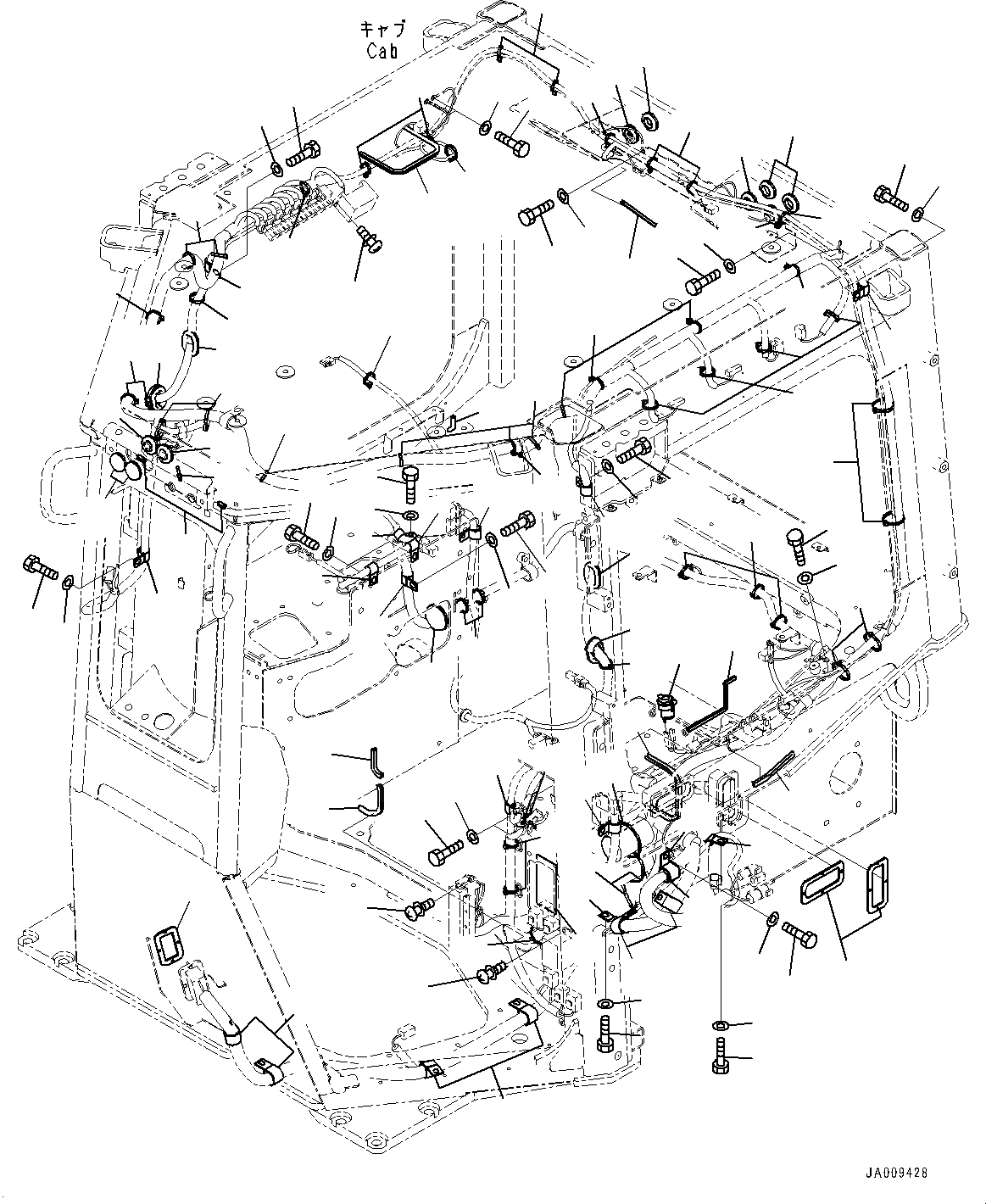 キャブ
Cab

JA009428