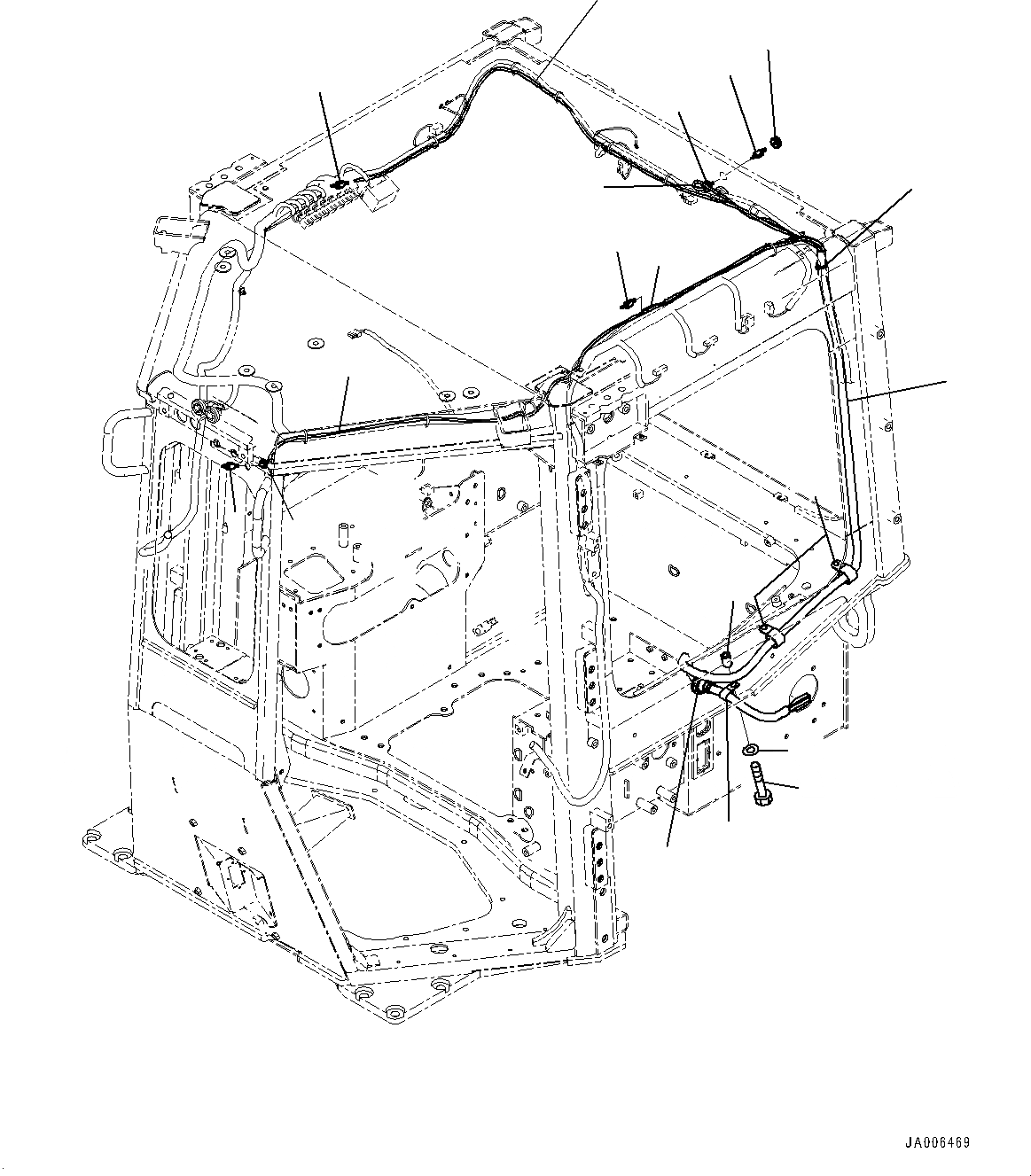 JA006469