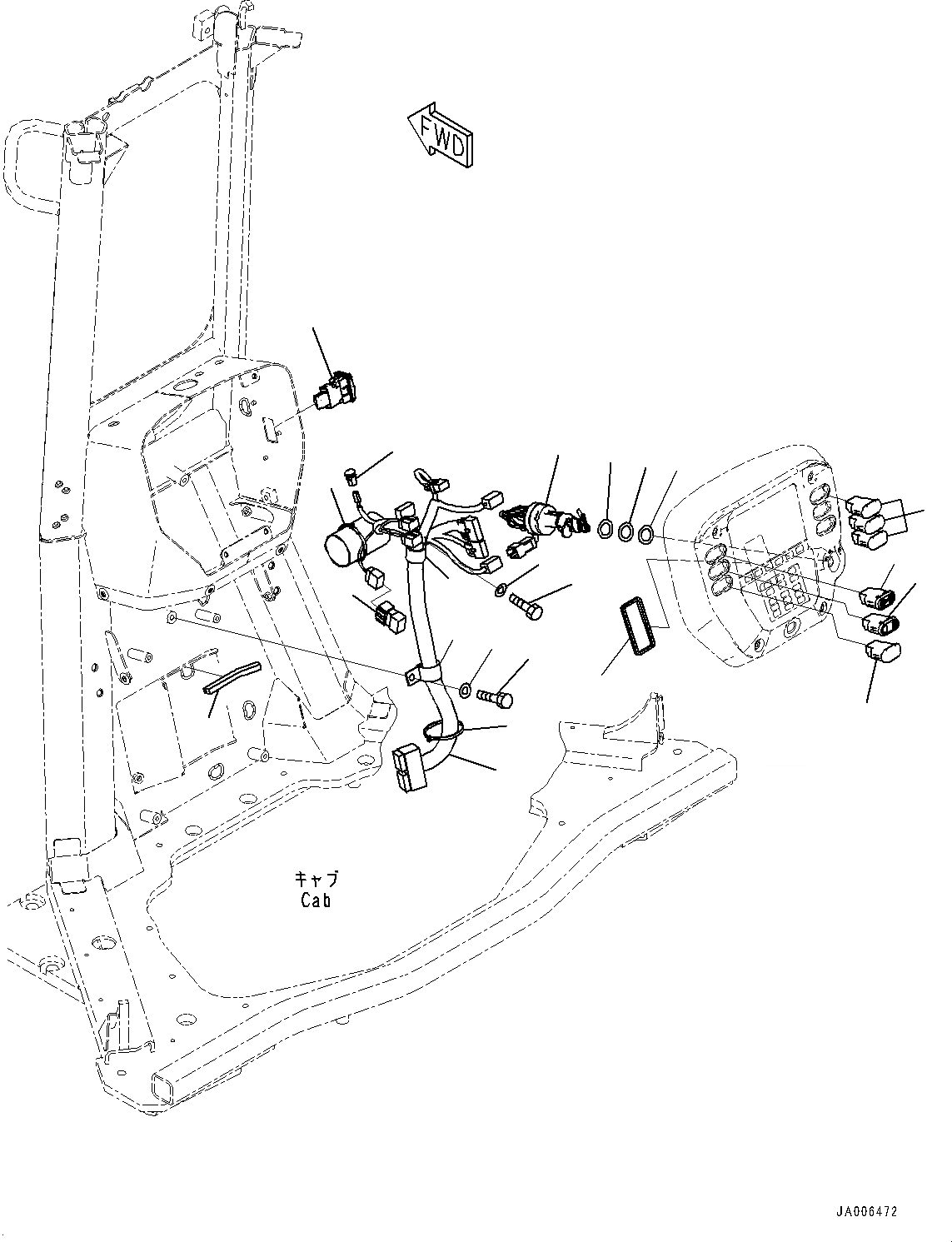 FWD

キャブ
Cab

JA006472