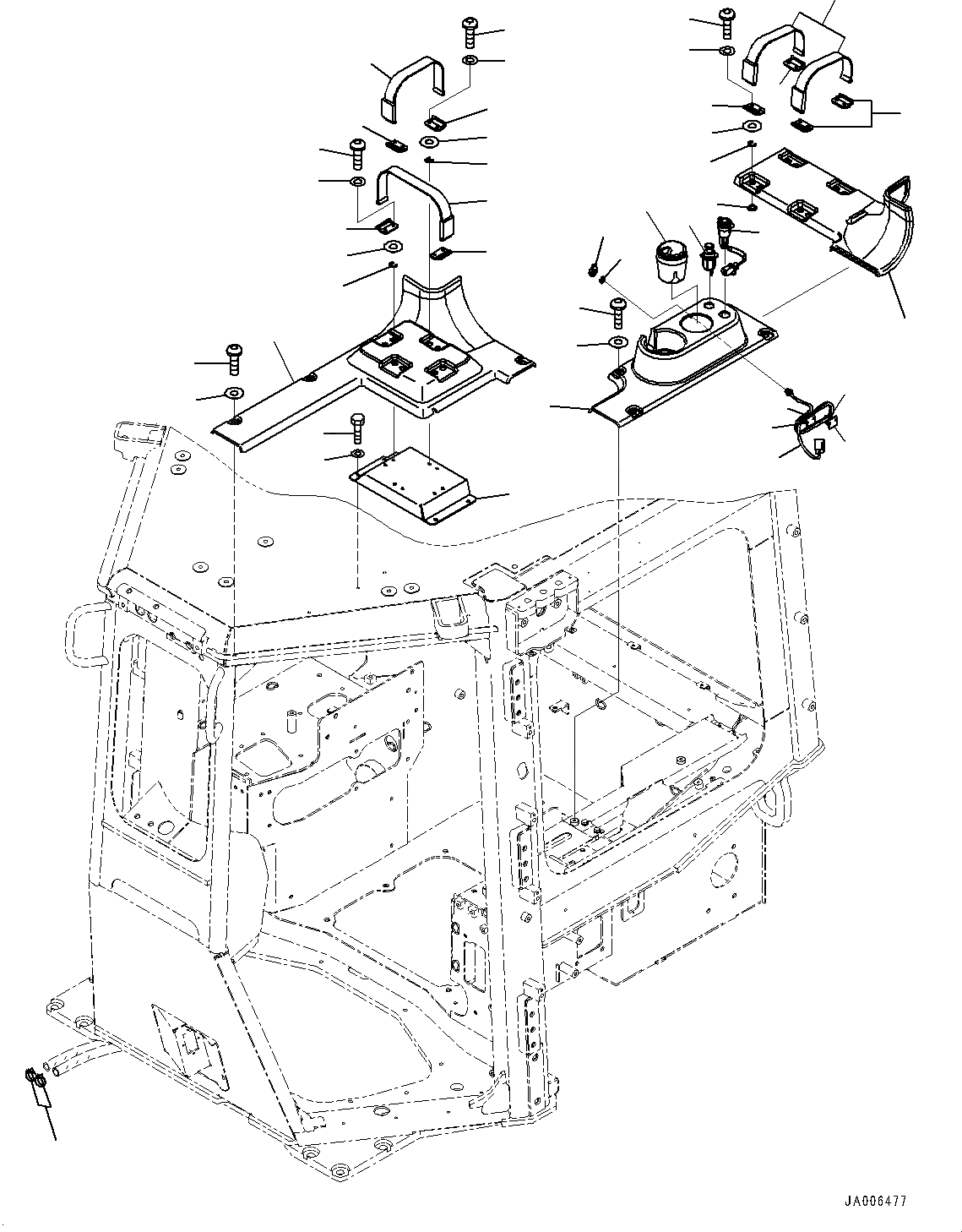 JA006477