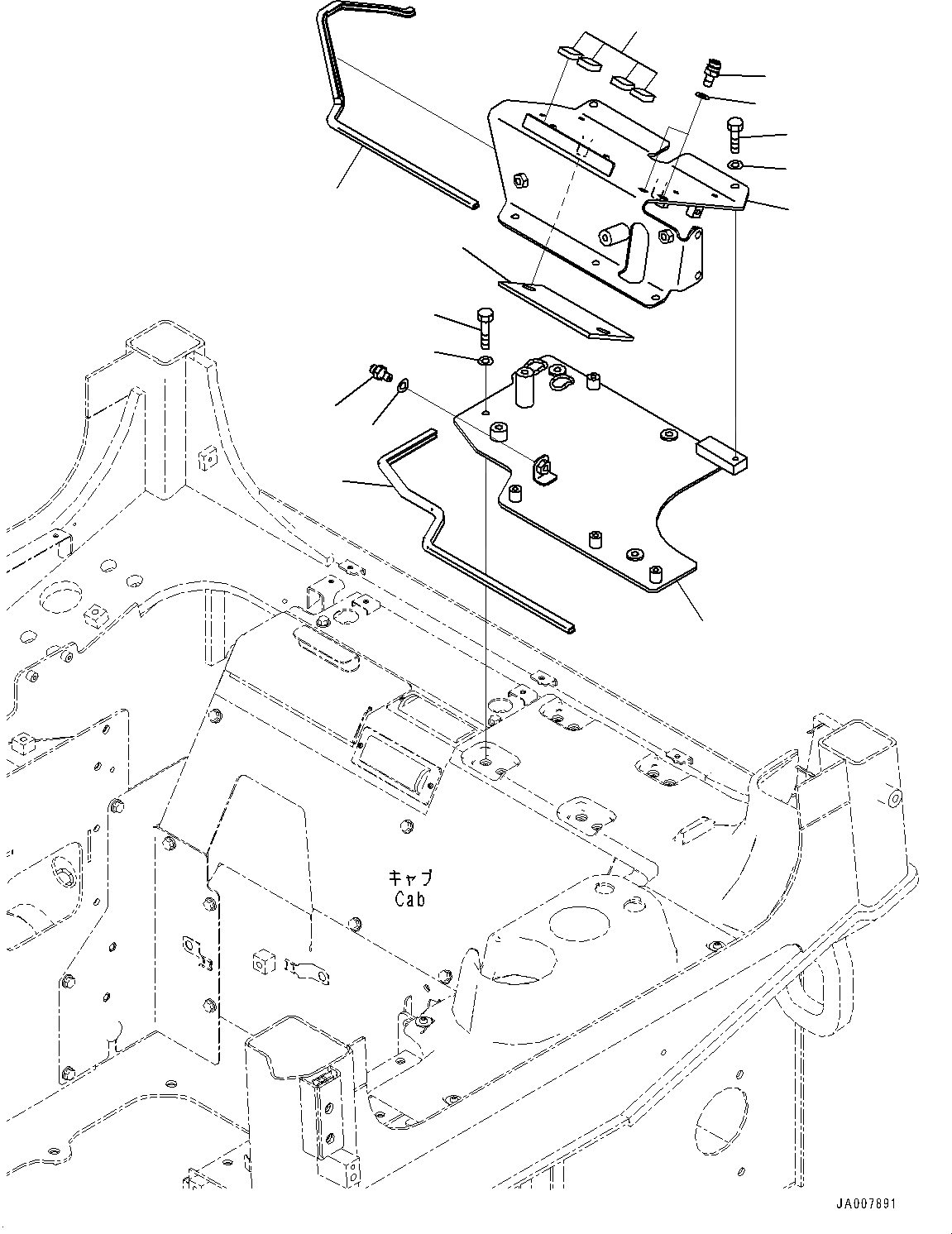 キャブ
Cab

JA007891