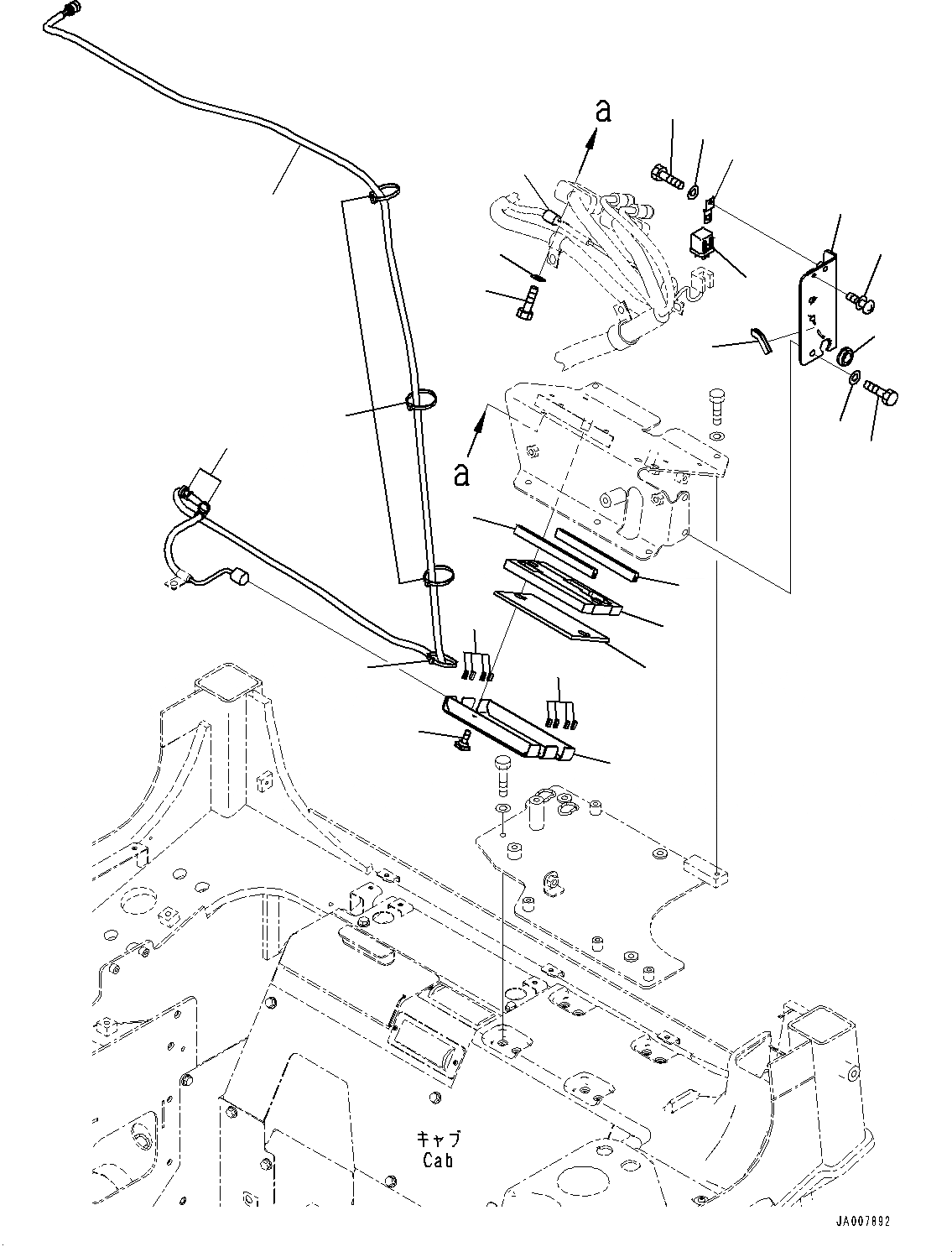 a

a

キャブ
Cab

JA007892